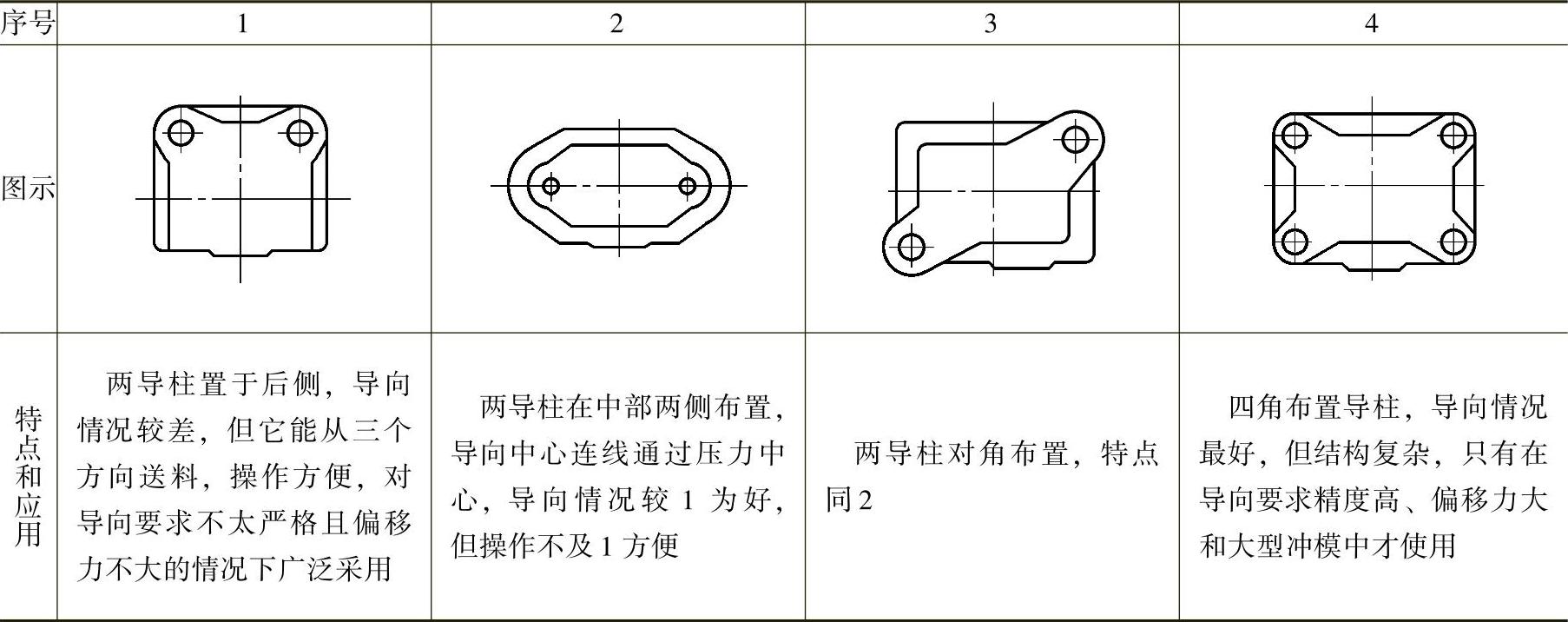 | 序号 | 1 | 2 | 3 | 4 |
|---|---|---|---|---|
| 图示 |  |  |  |  |
| 特点和应用 | 两导柱置于后侧，导向情况较差，但它能从三个方向送料，操作方便，对导向要求不太严格且偏移力不大的情况下广泛采用 | 两导柱在中部两侧布置，导向中心连线通过压力中心，导向情况较 1 为好，但操作不及 1 方便 | 两导柱对角布置，特点同 2 | 四角布置导柱，导向情况最好，但结构复杂，只有在导向要求精度高、偏移力大和大型冲模中才使用 |