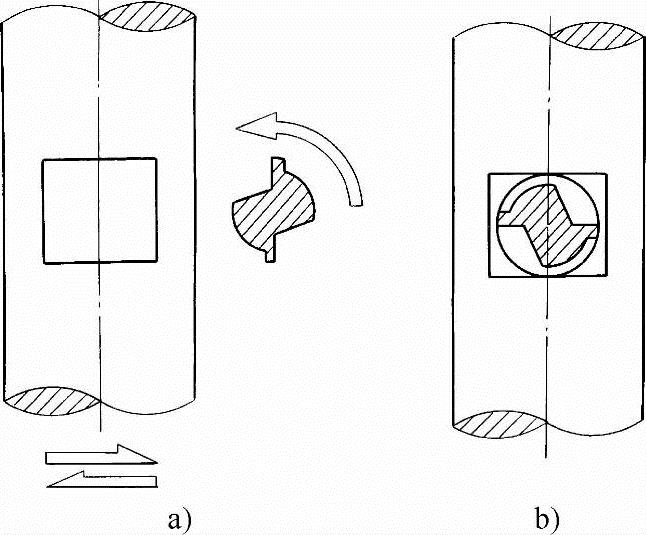 a)

b)