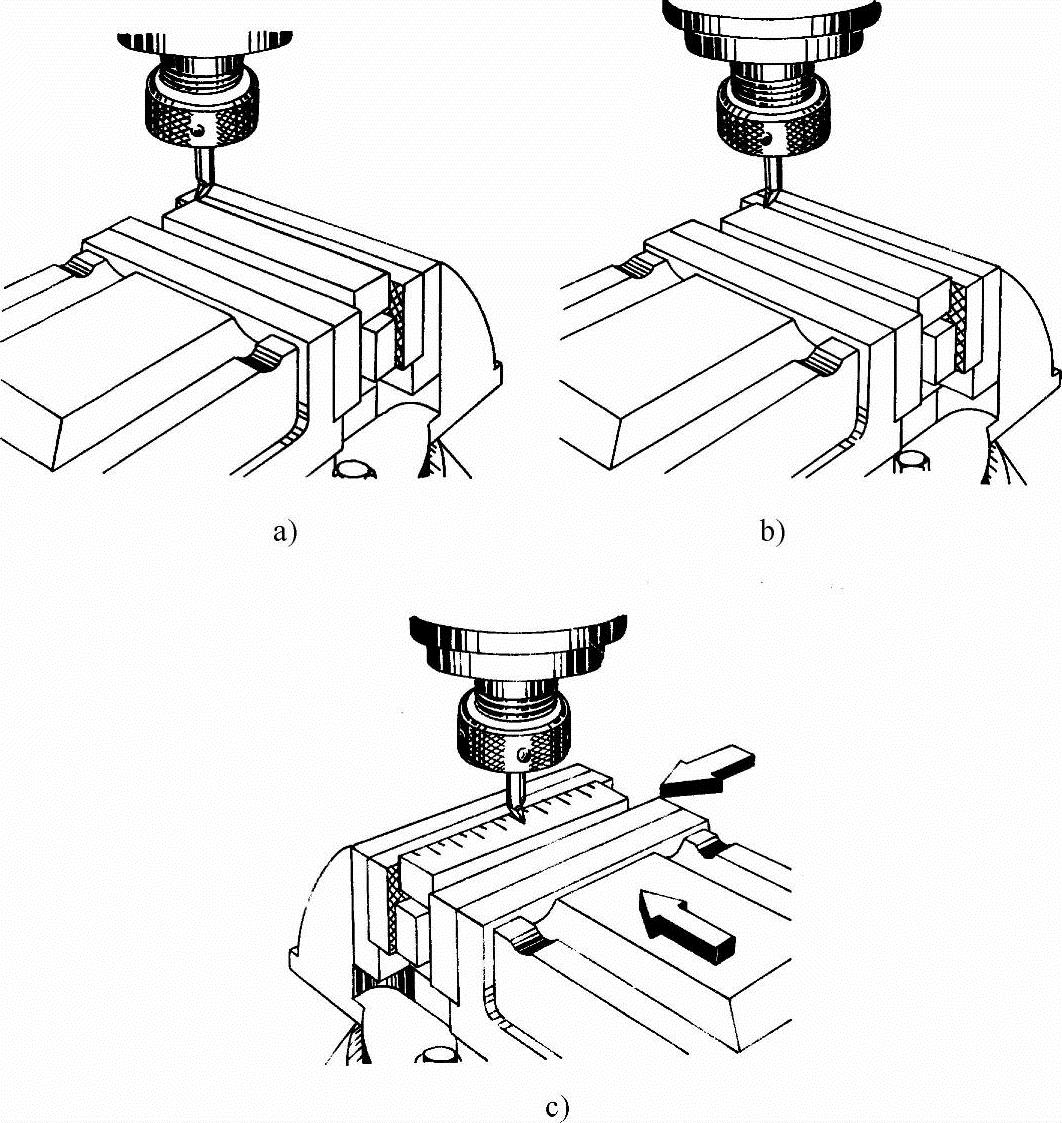 a)

b)

c)