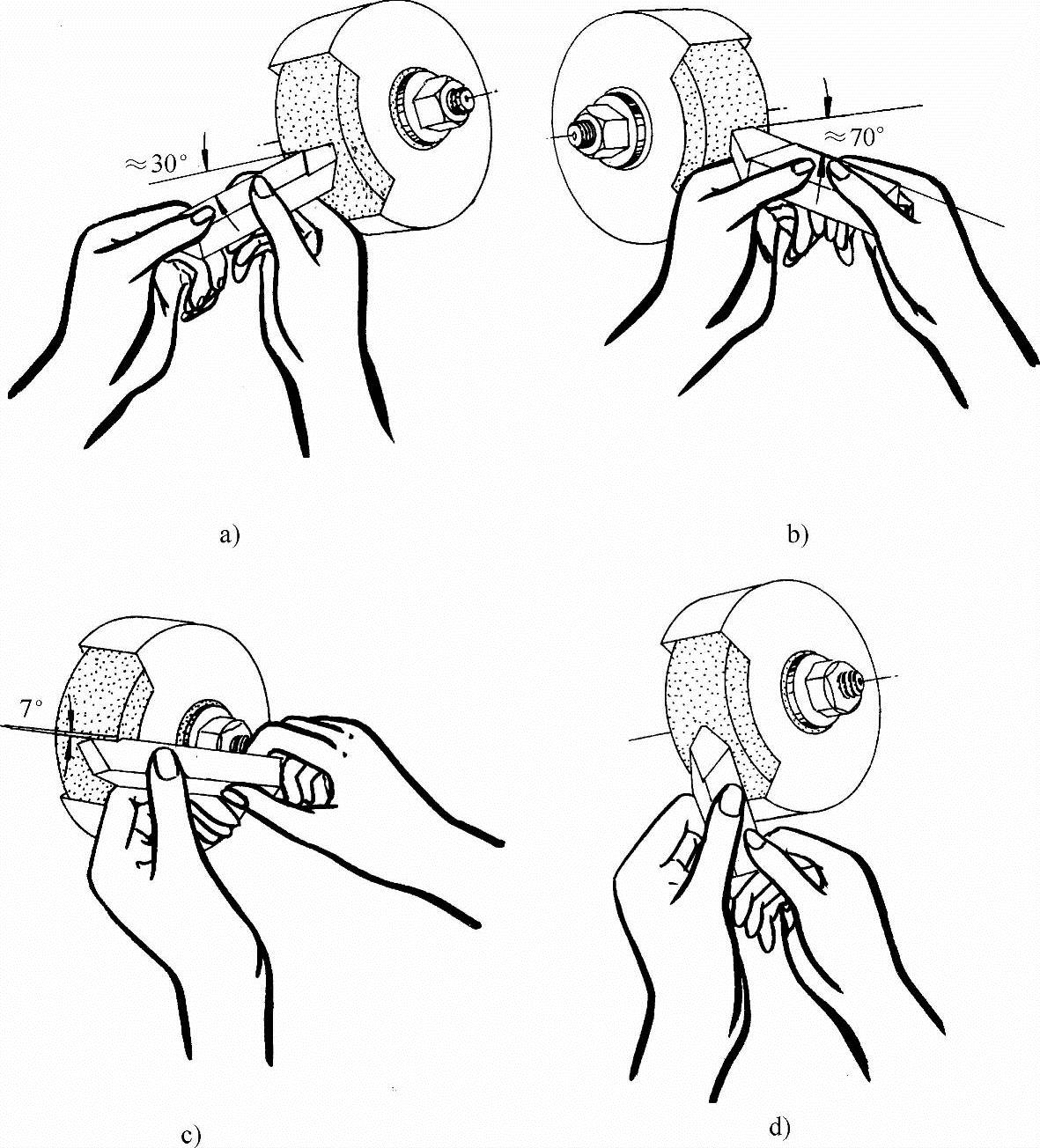 $\approx 30°$

$\approx 70°$

a)

b)

$7°$

c)

d)