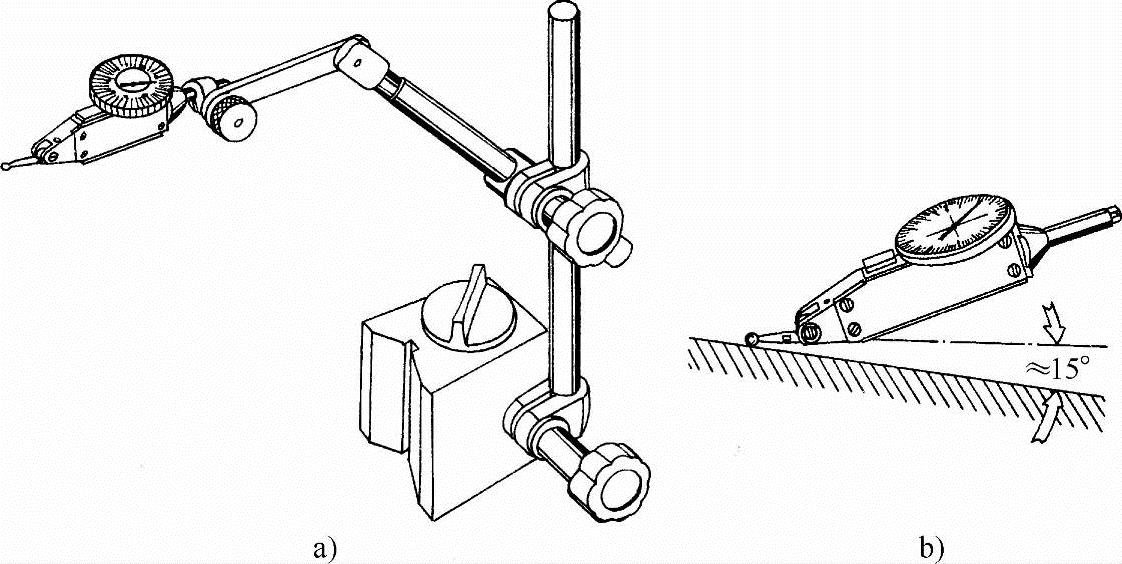 $\approx 15°$

a)

b)