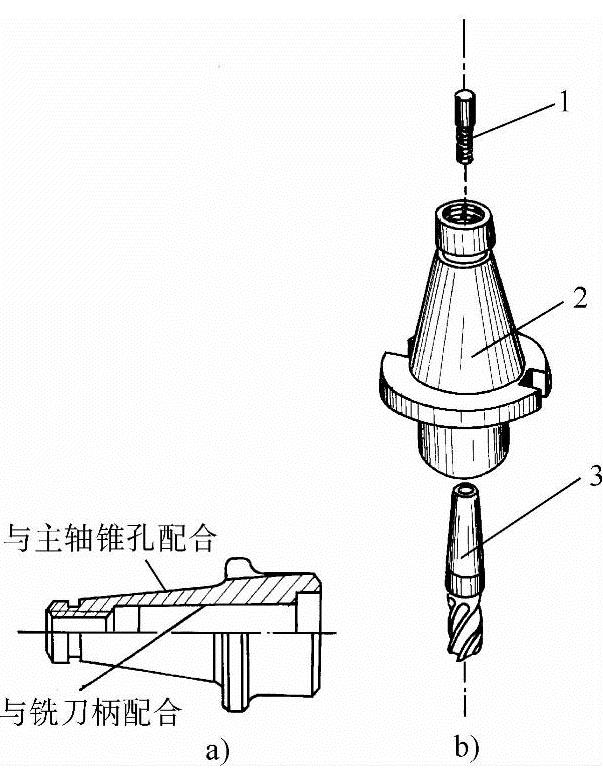 1

2

3

与主轴锥孔配合

与铣刀柄配合

a)

b)