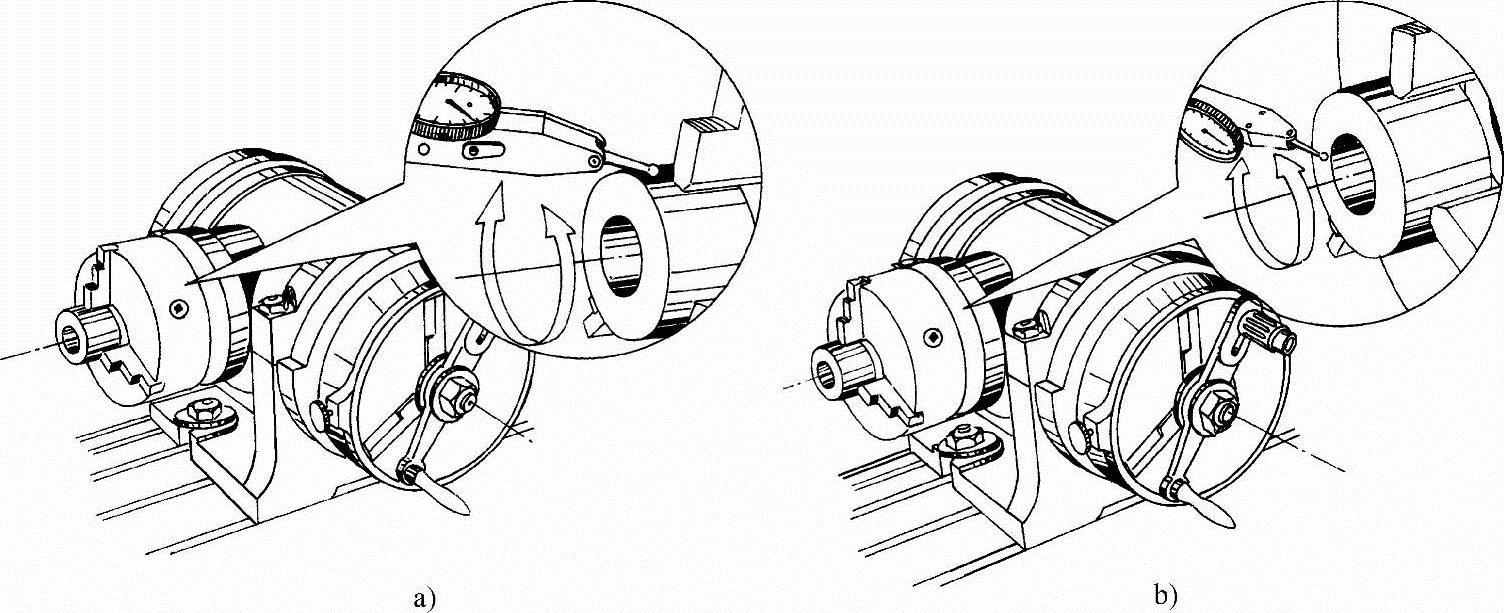 a)

b)