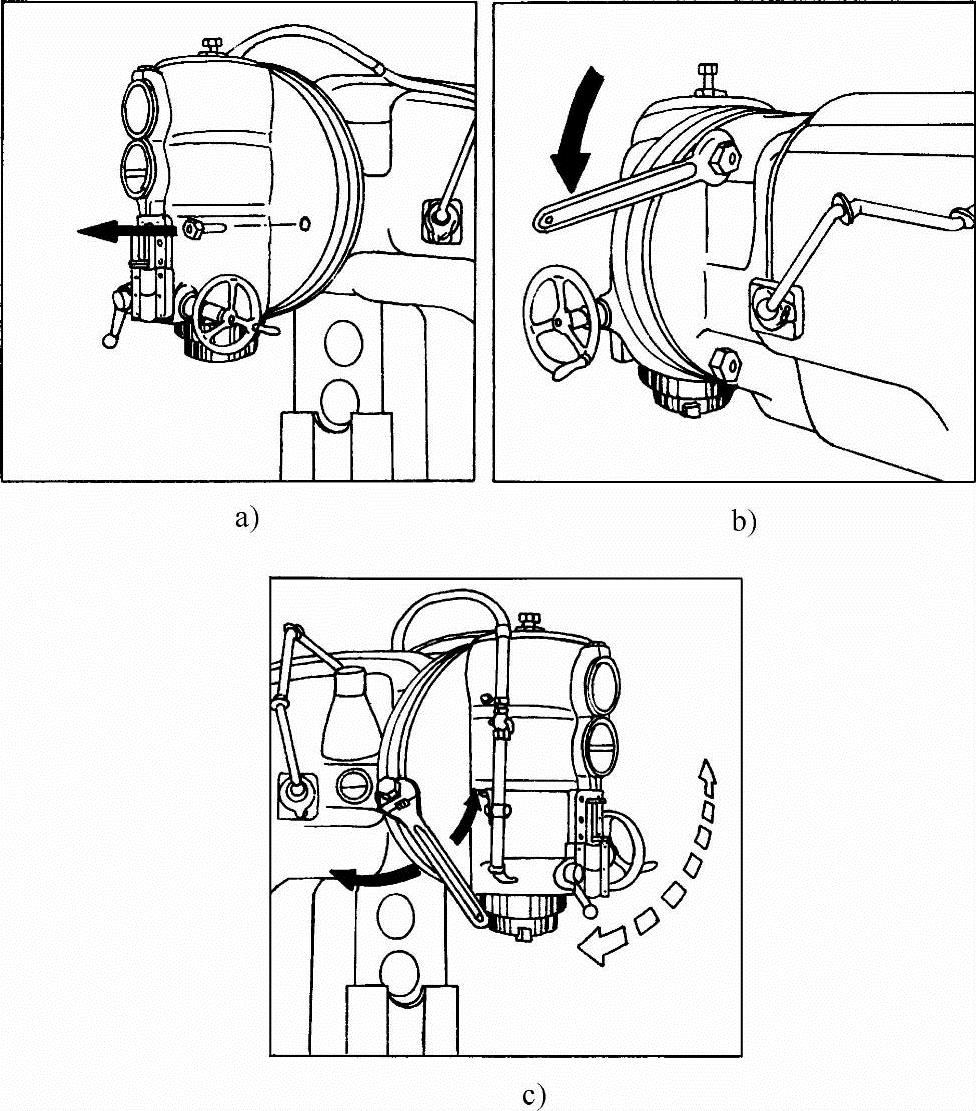 a)

b)

c)