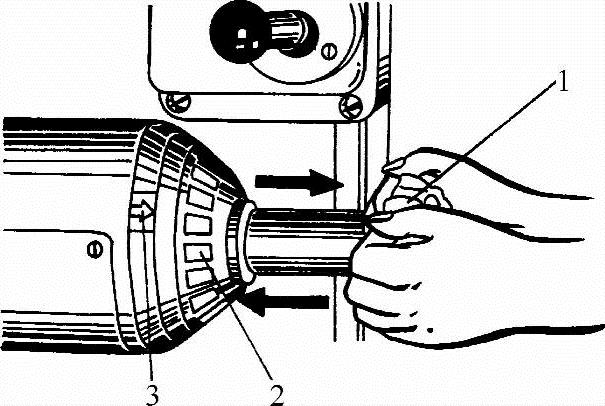 1
3
2