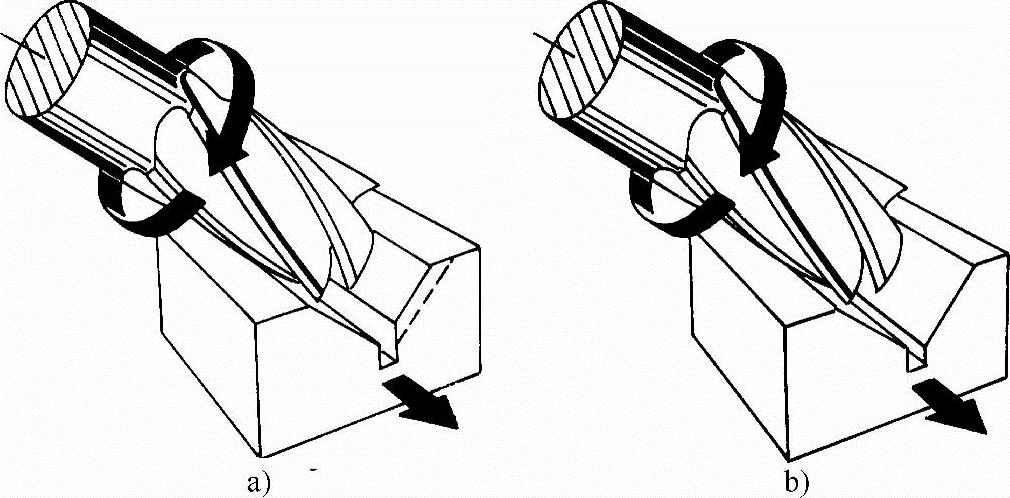 a)

b)