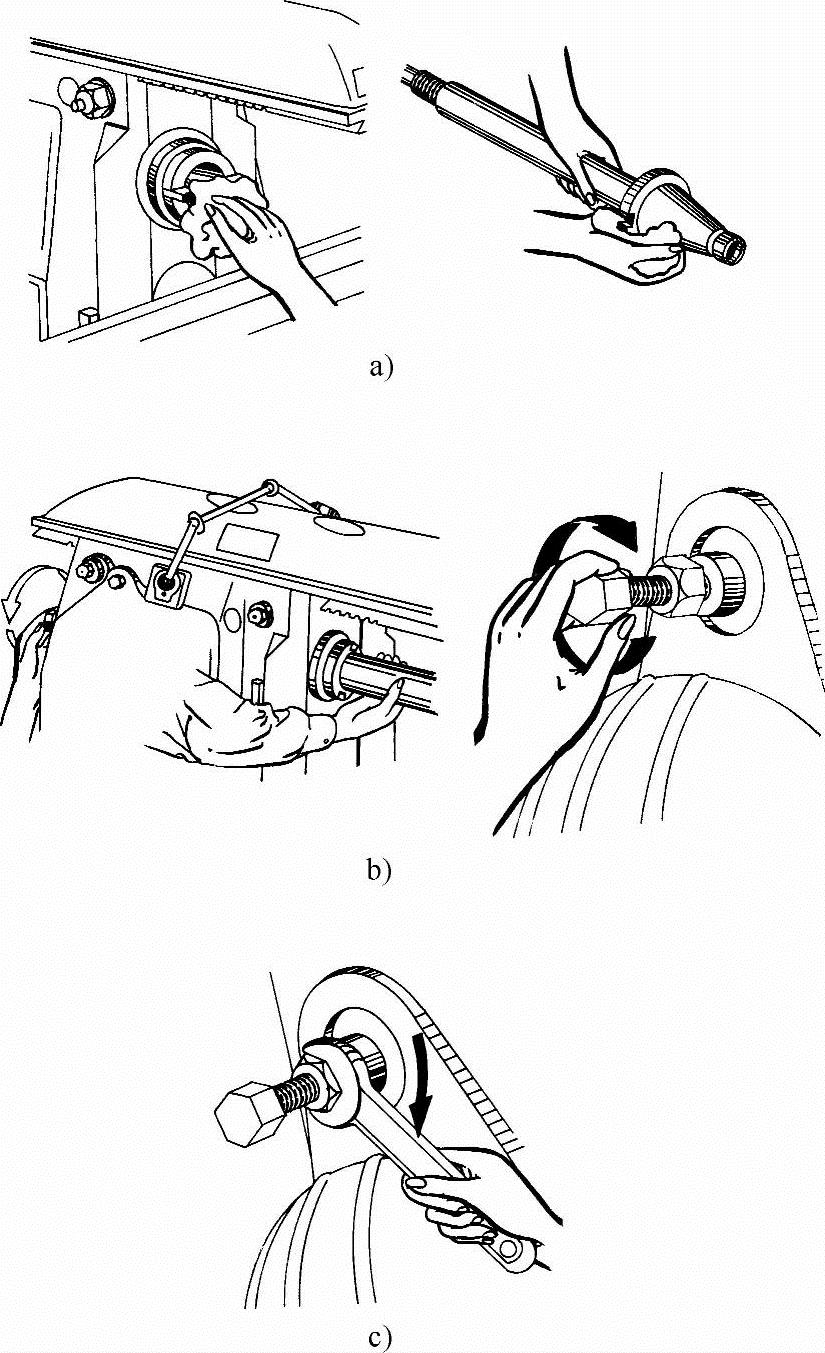 a)

b)

c)