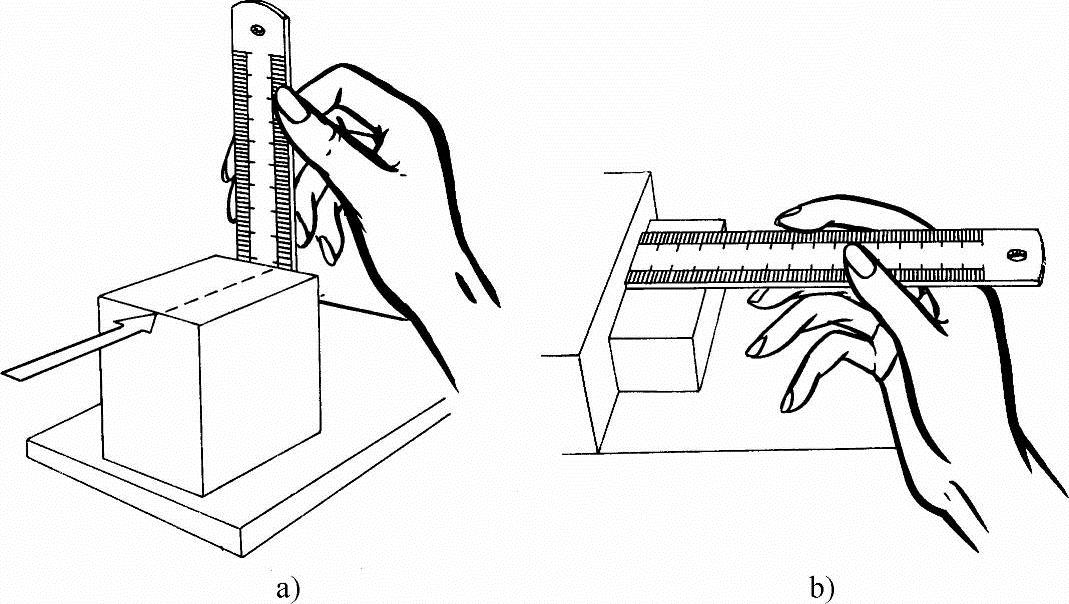 a)

b)