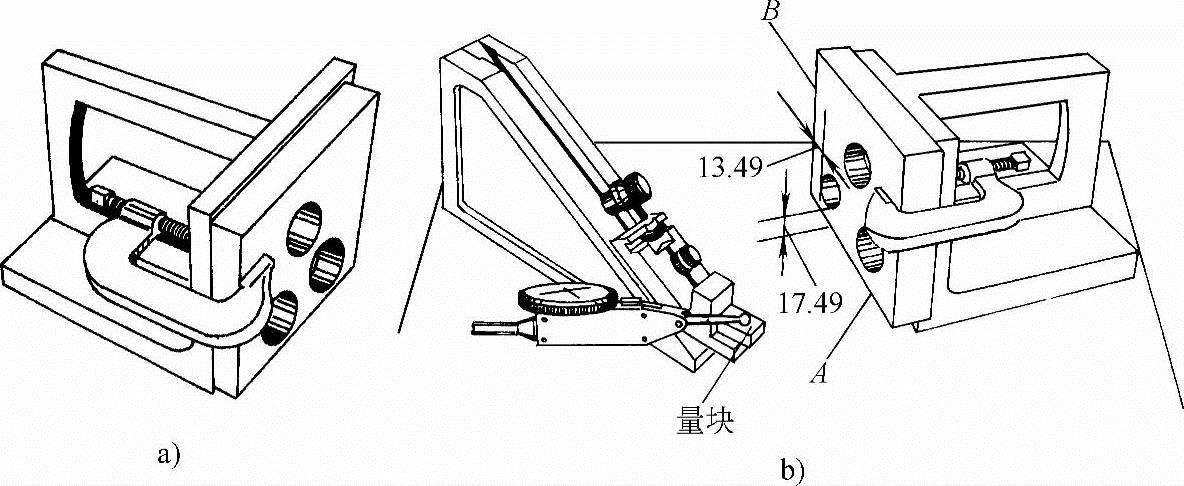 B
13.49
17.49
A
量块
a)
b)