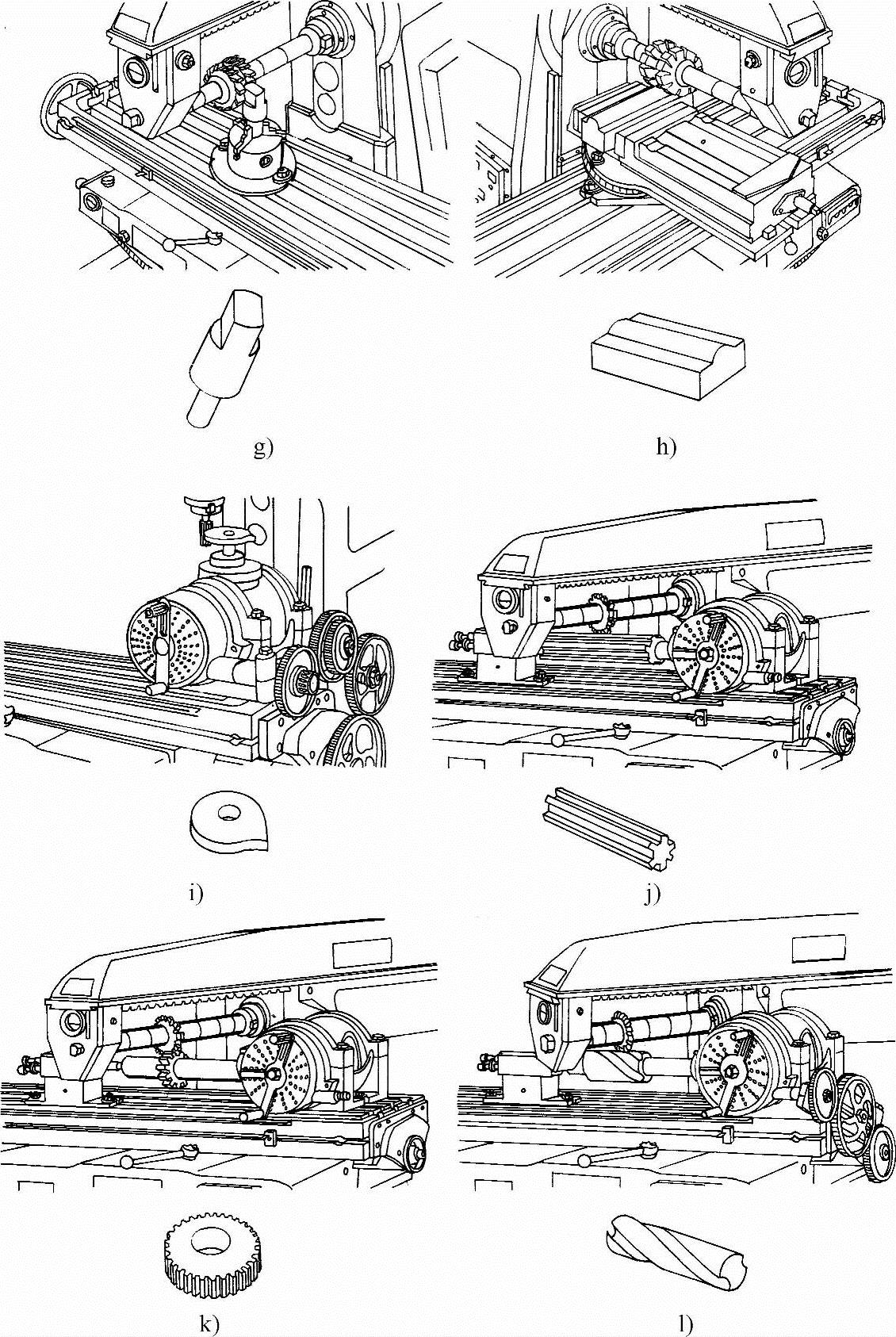 g)

h)

i)

j)

k)

l)