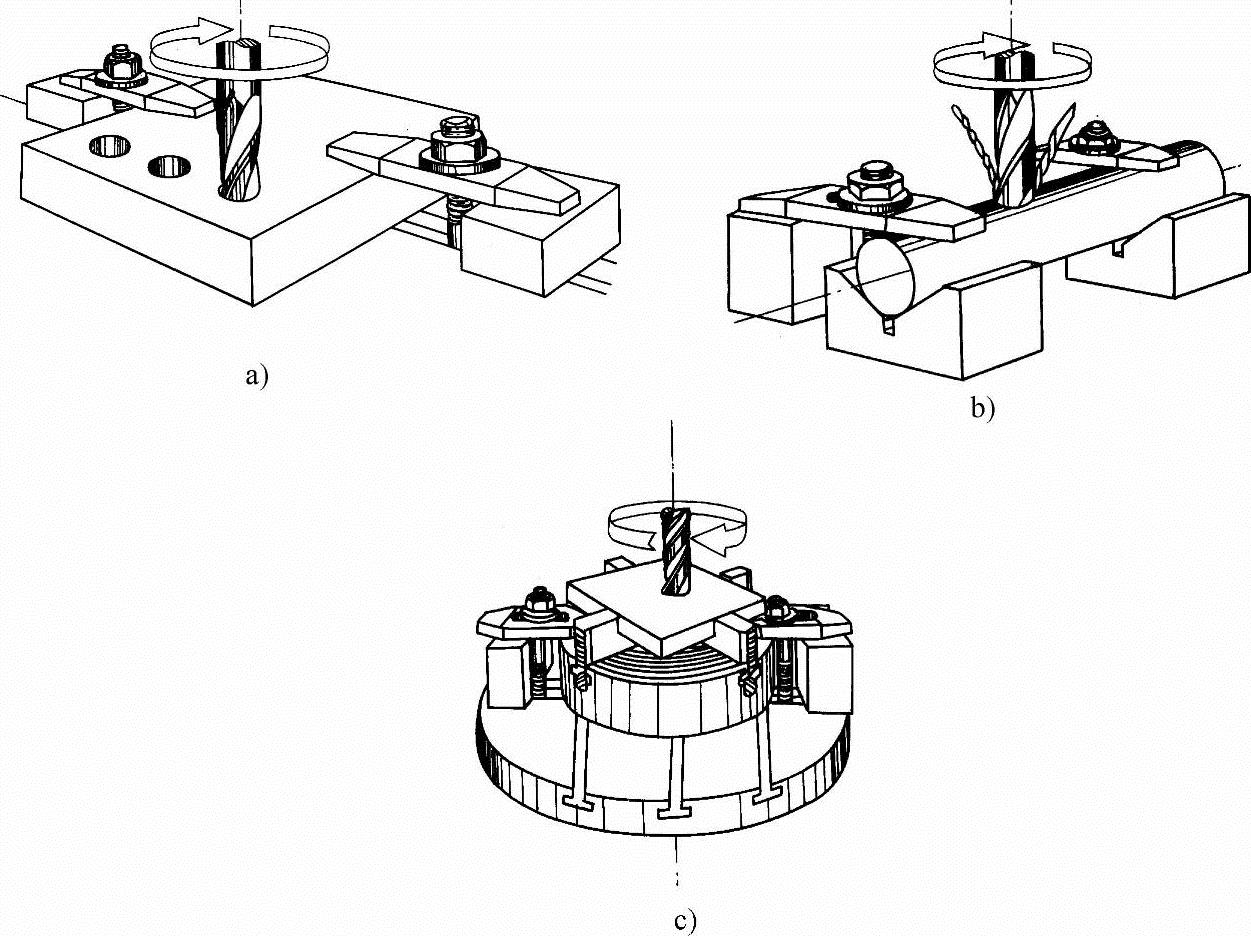 a)

b)

c)