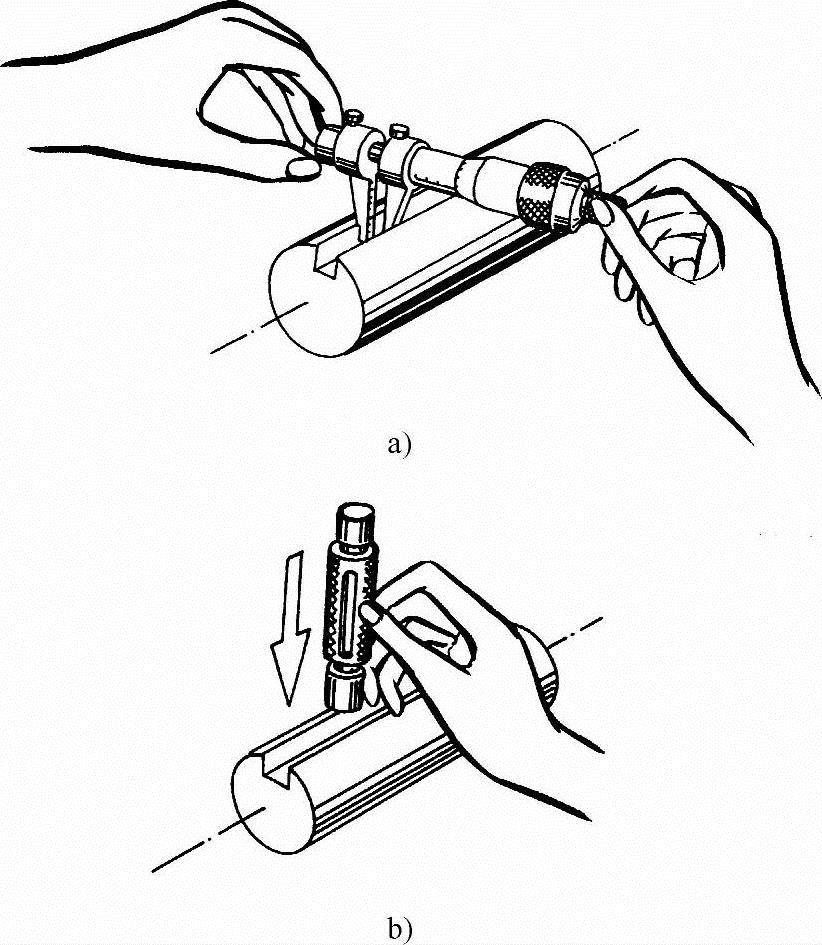 a)

b)