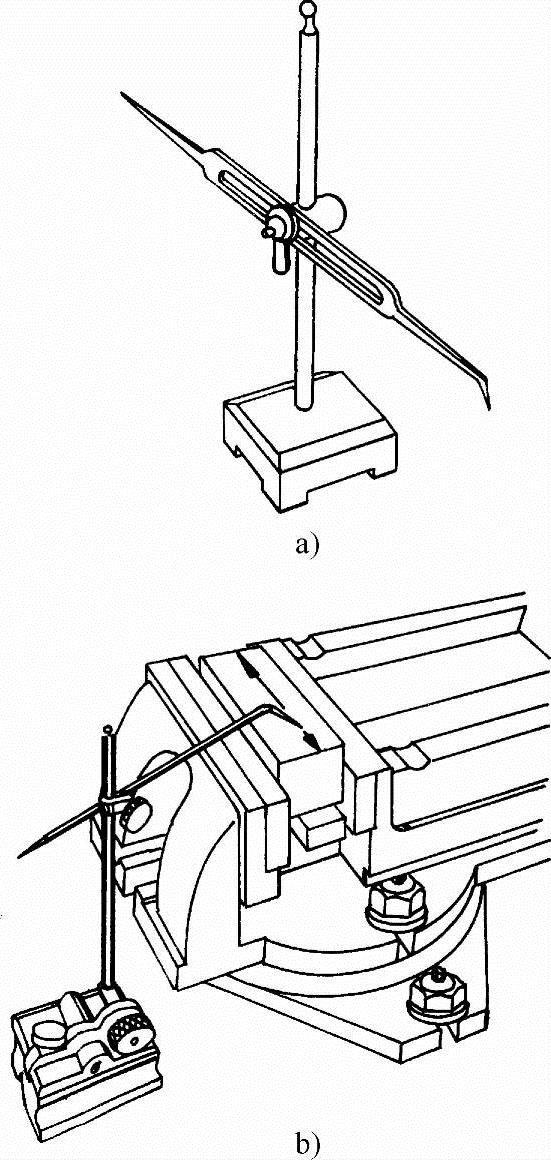 a)

b)