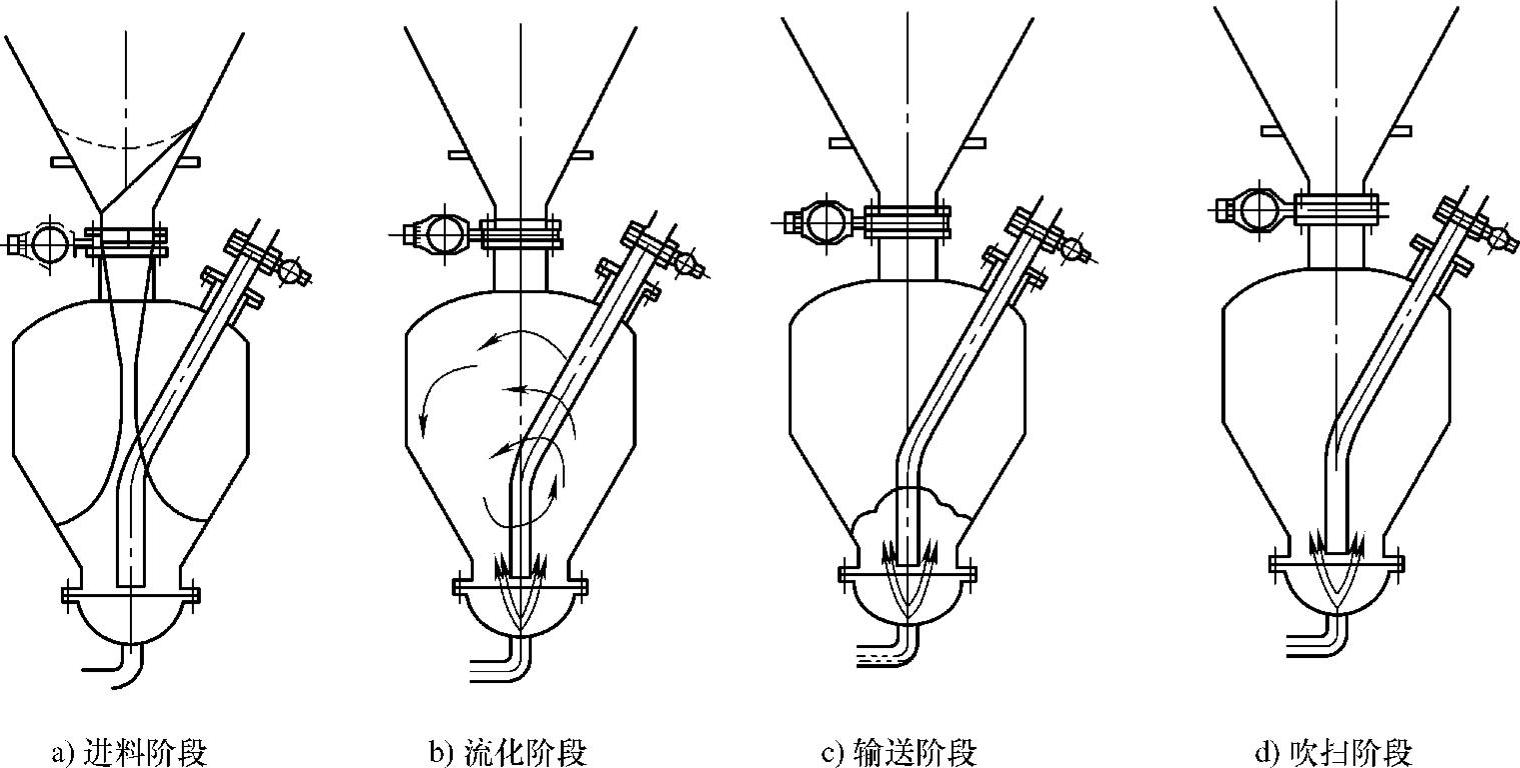 a) 进料阶段

b) 流化阶段

c) 输送阶段

d) 吹扫阶段