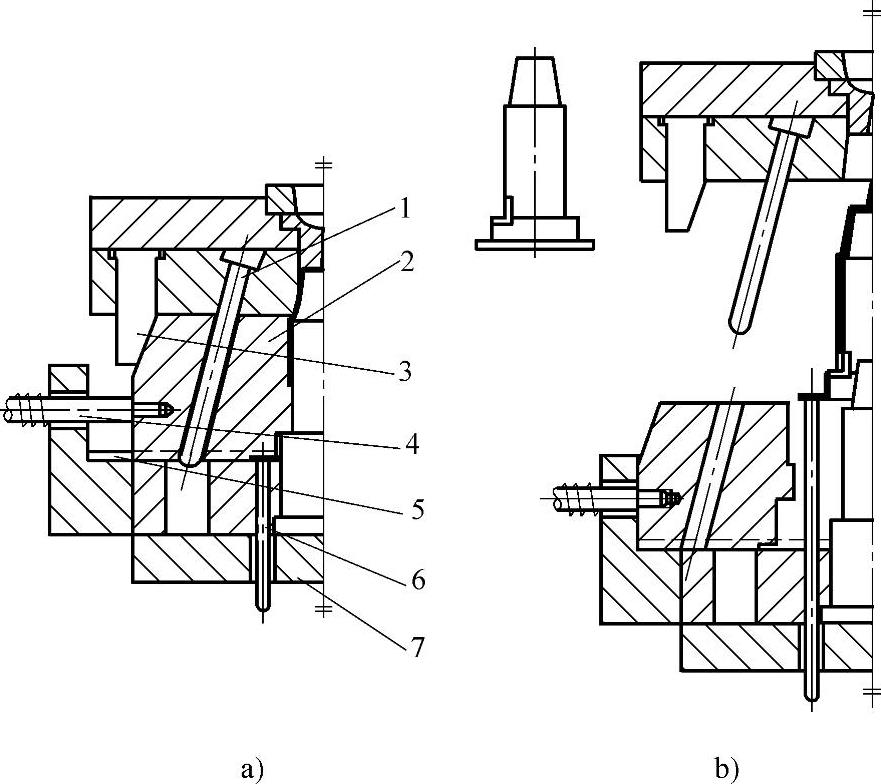 1
2
3
4
5
6
7
a)
b)