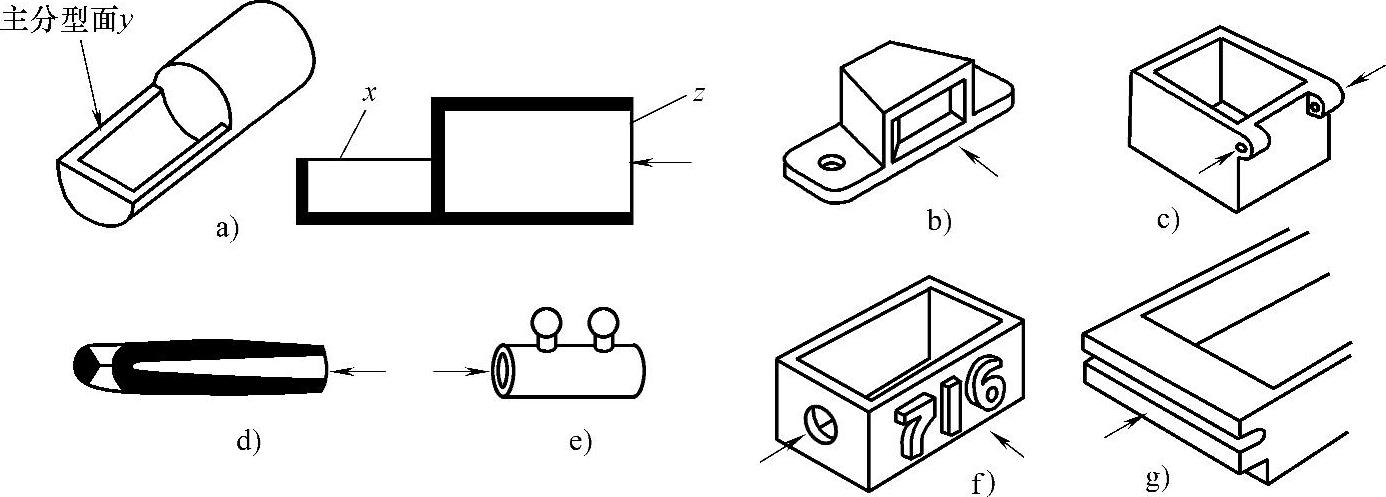 主分型面$y$

$x$

$z$

a)

b)

c)

d)

e)

716

f)

g)