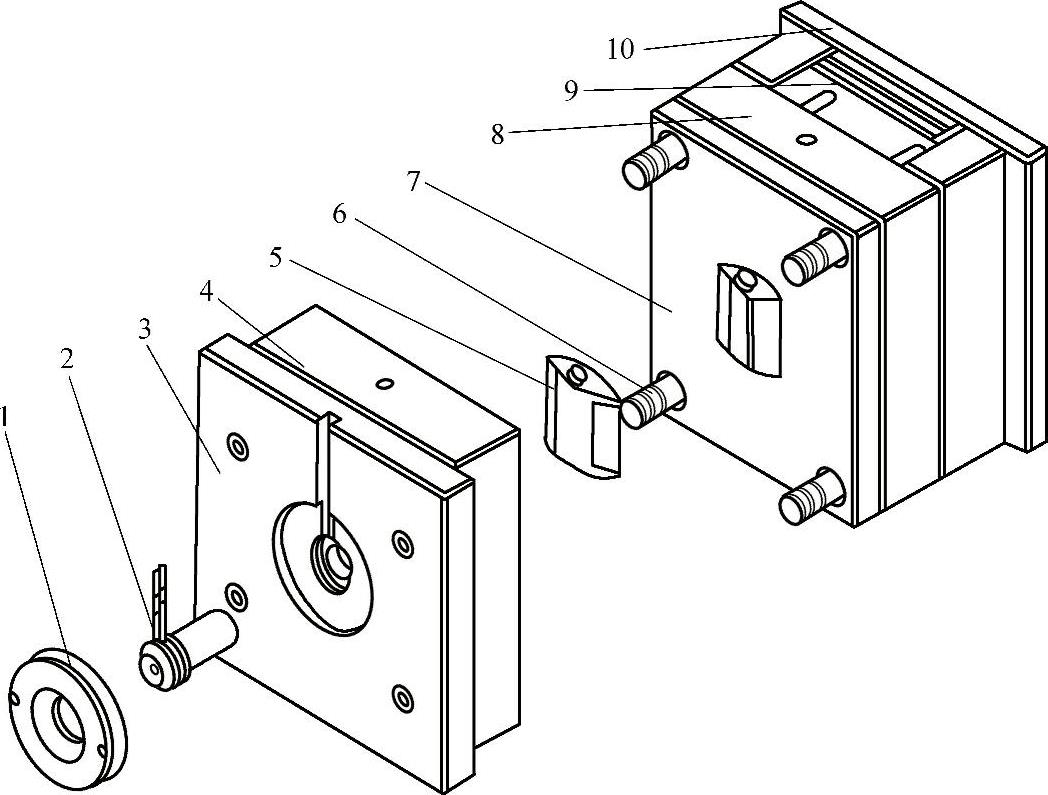 10
9
8
7
6
5
4
3
2
1