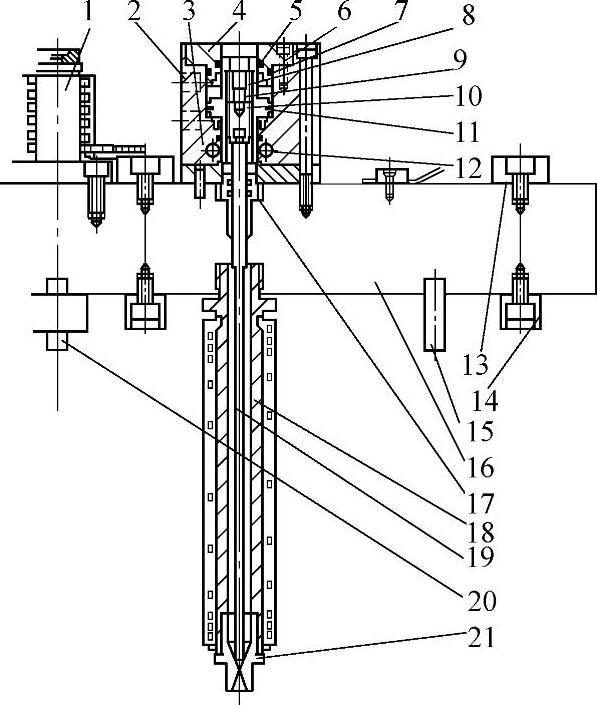 1 2 3 4 5 6 7 8 9 10 11 12 13 14 15 16 17 18 19 20 21