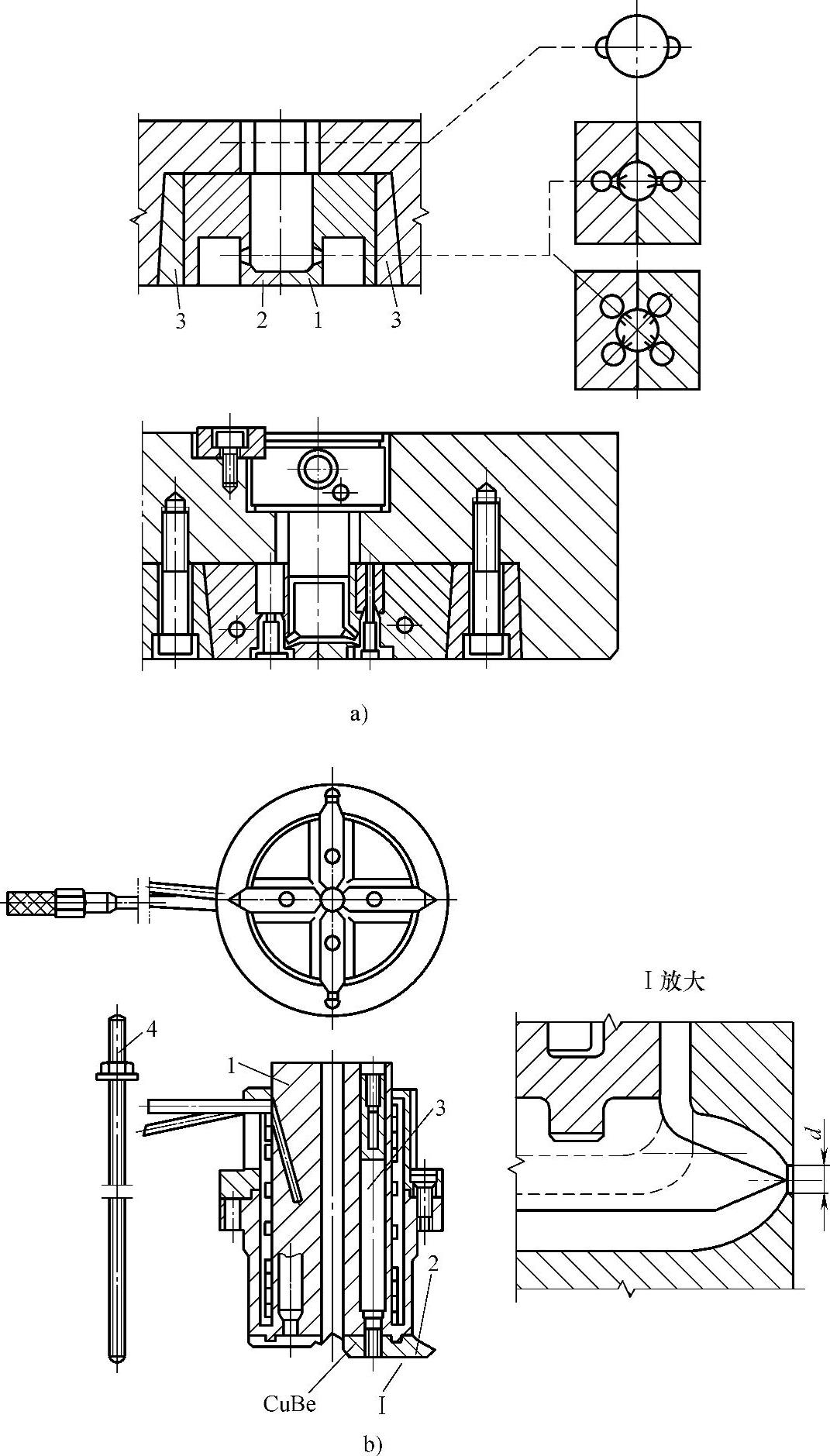 3
2
1
3

a)

Ⅰ放大

4
1
3
$d$
2
CuBe
Ⅰ

b)