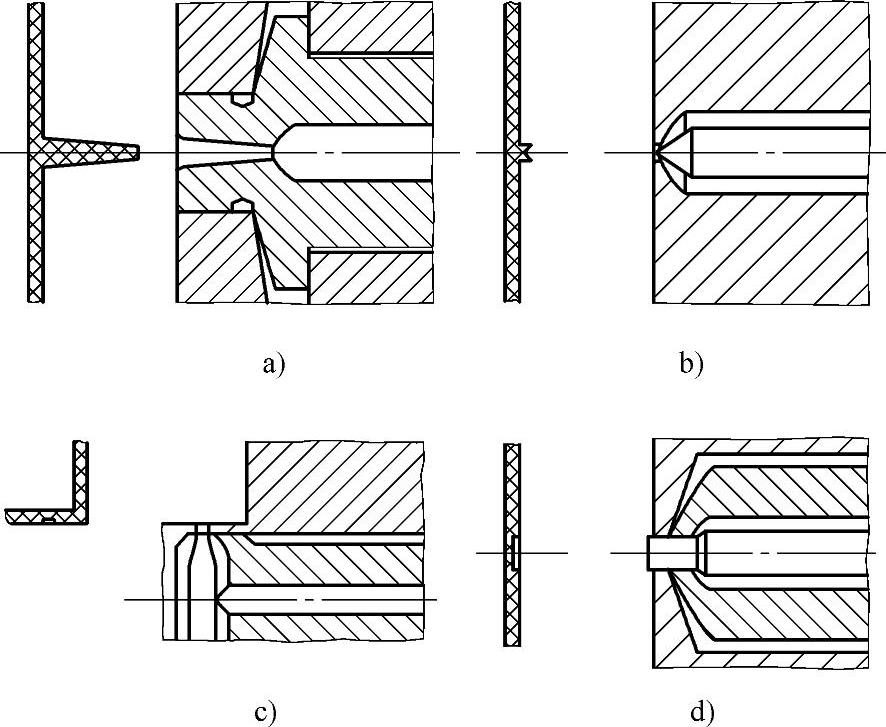 a)

b)

c)

d)