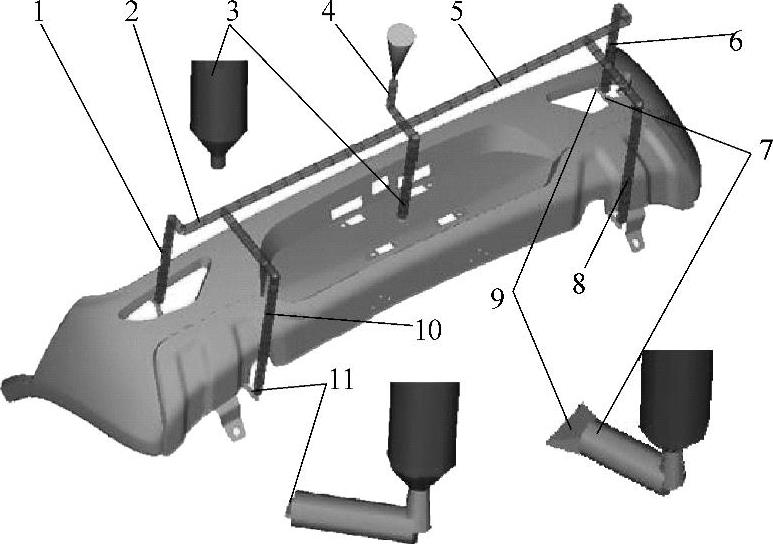 1 2 3 4 5 6

7

8

9

10

11