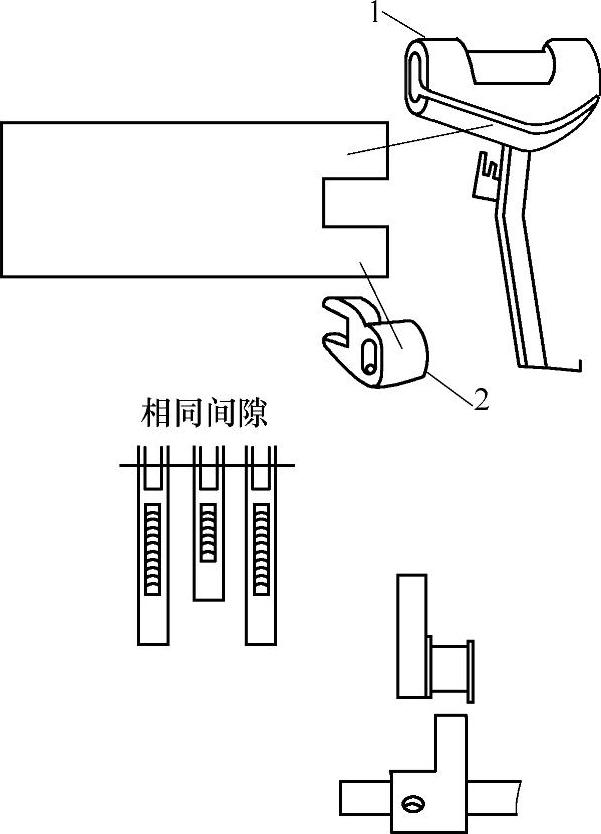 1

2

相同间隙