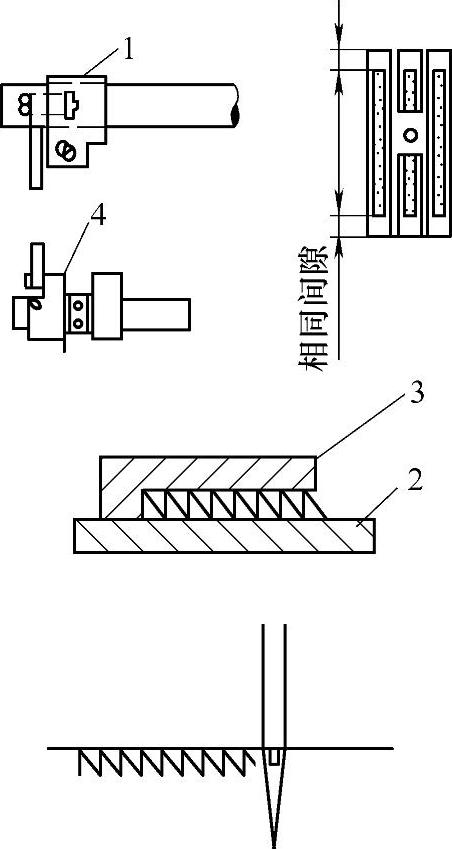 1

4

相同间隙

3

2