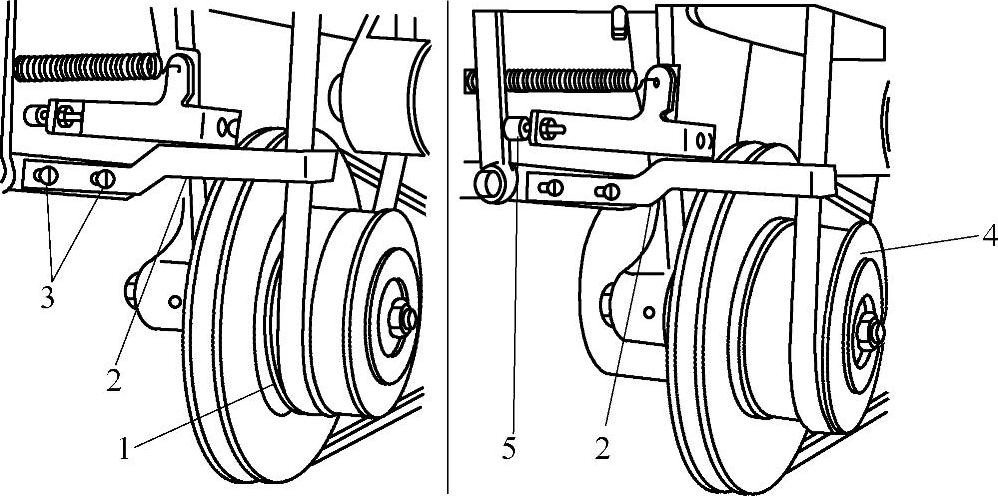 3
2
1
5
2
4