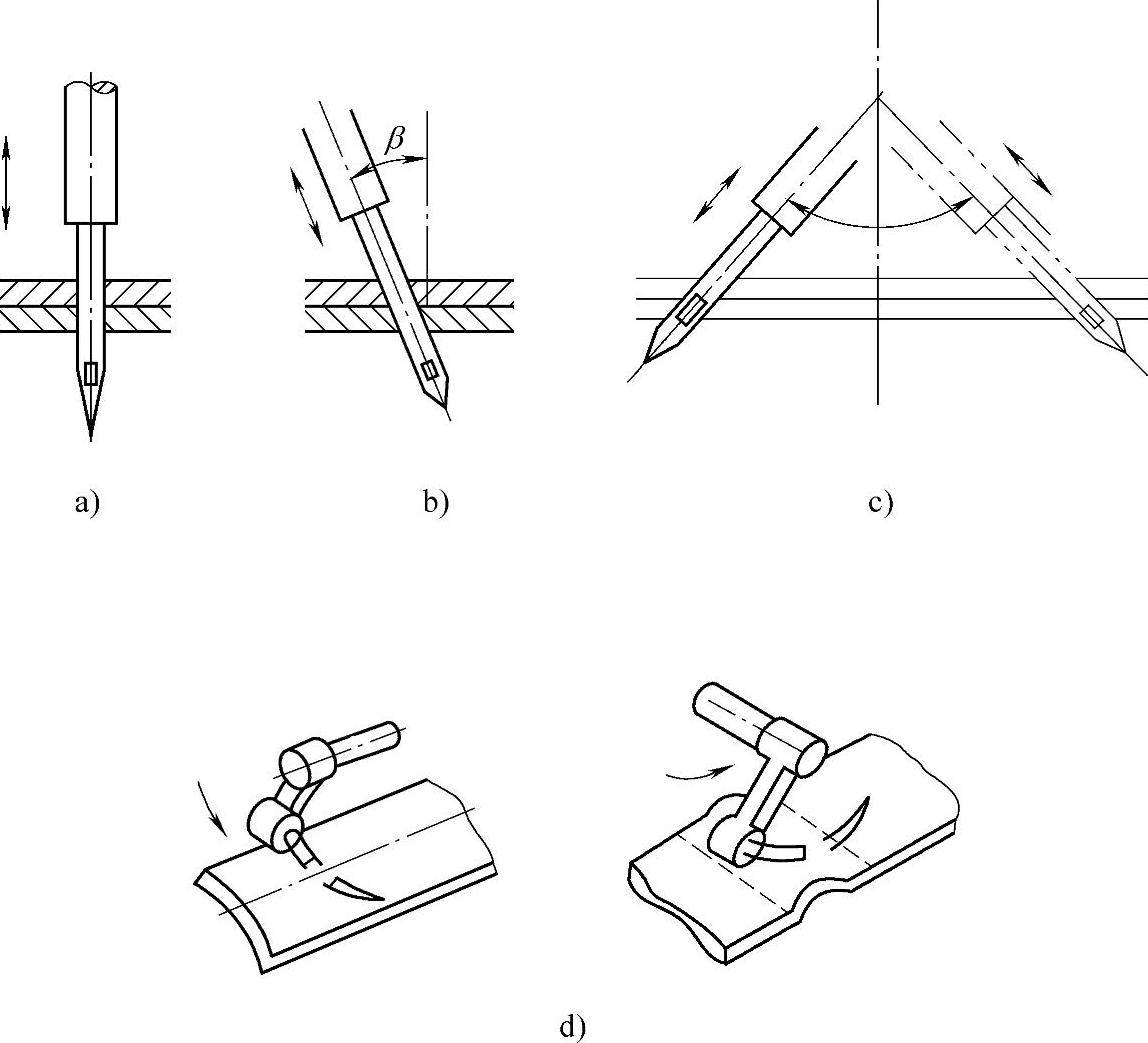 $\beta$

a)

b)

c)

d)