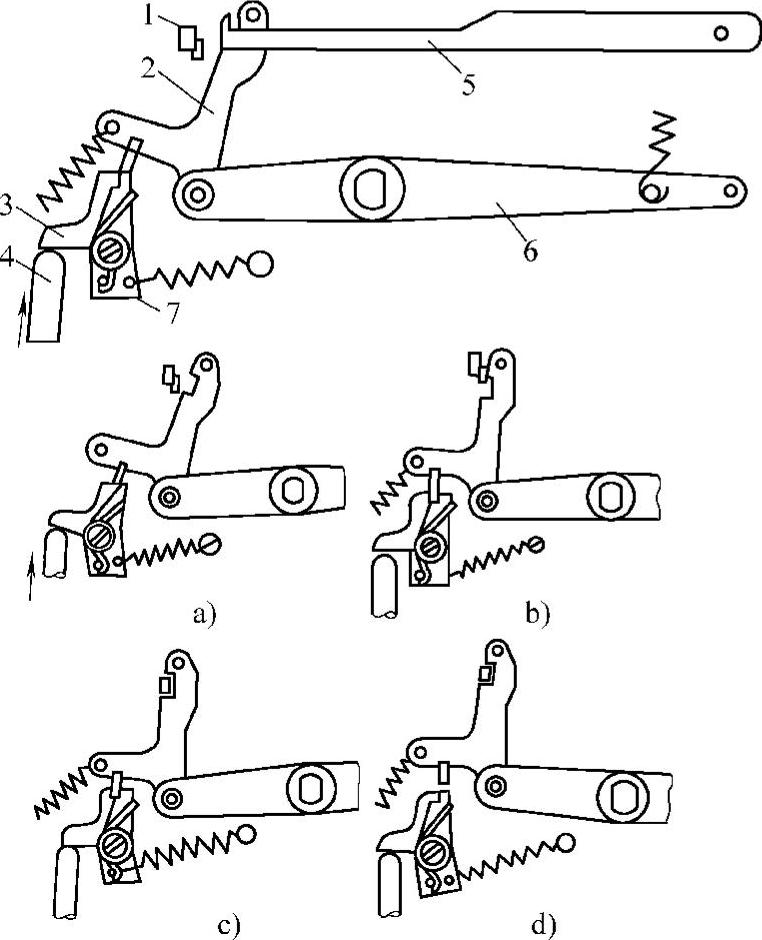 1
2
5
3
4
6
7
a)
b)
c)
d)