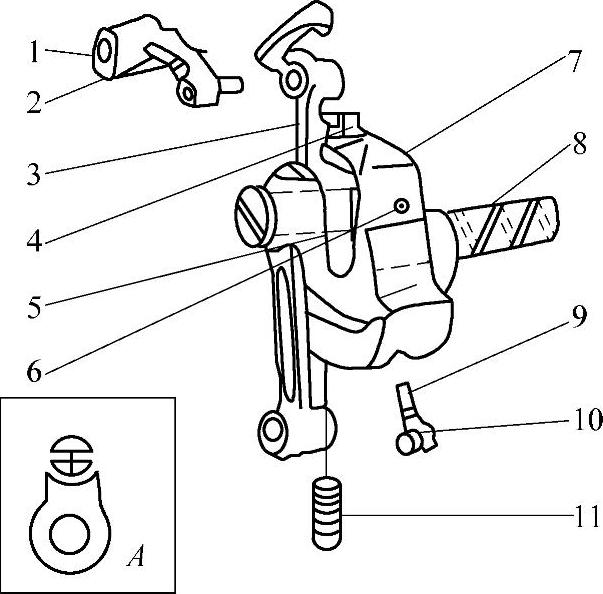 1
2
3
4
5
6
7
8
9
10
11
A