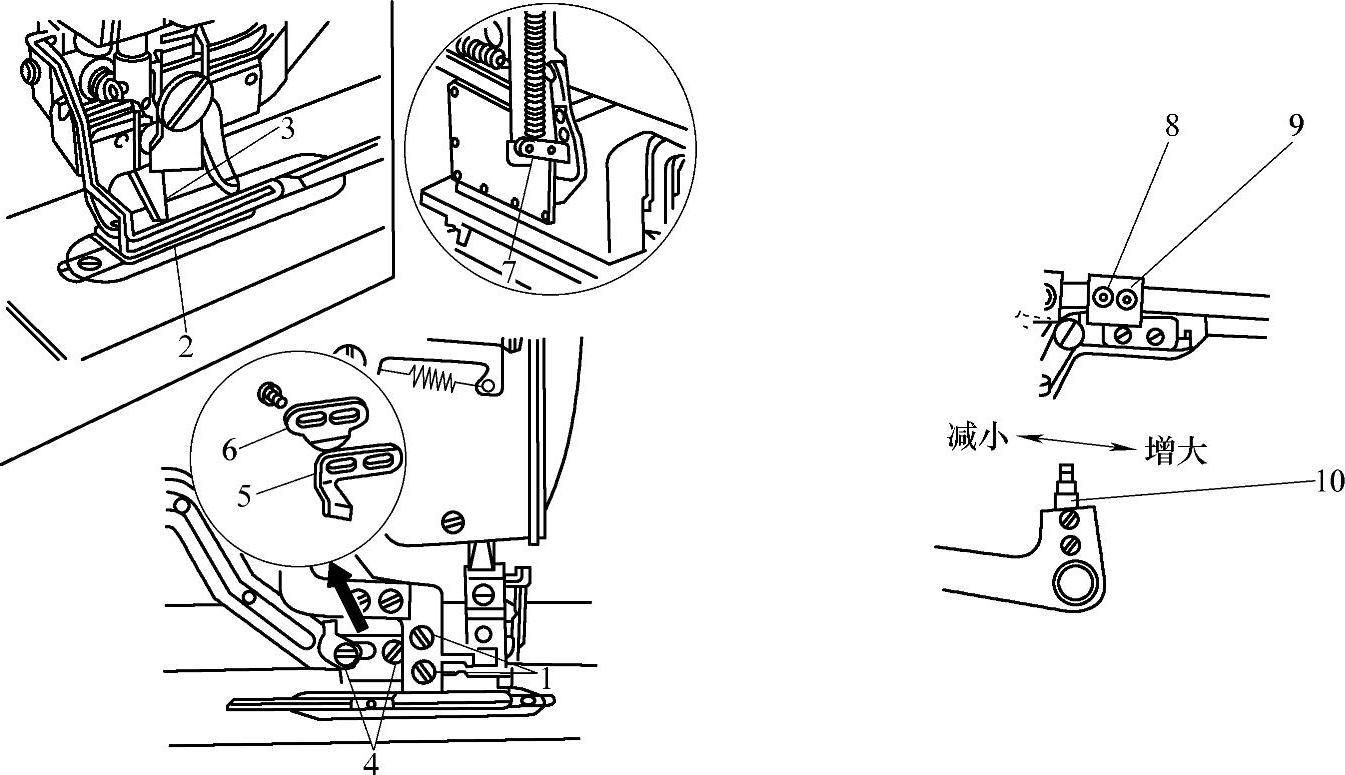 3
2
7
6
5
1
4
8
9
减小
增大
10