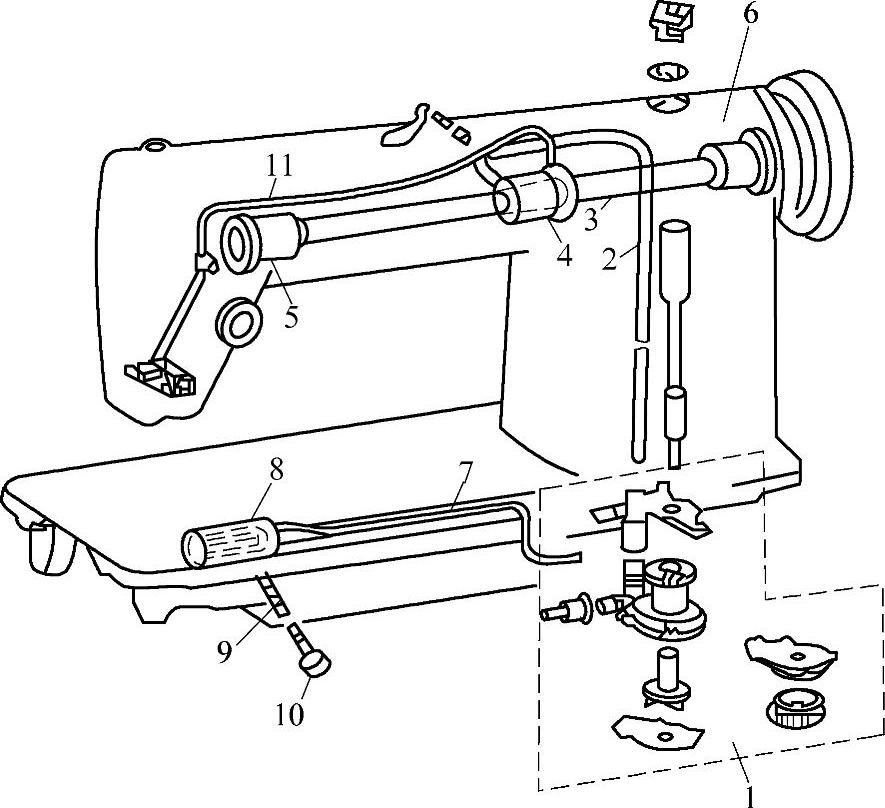 6
11
3
4
2
5
8
7
9
10
1