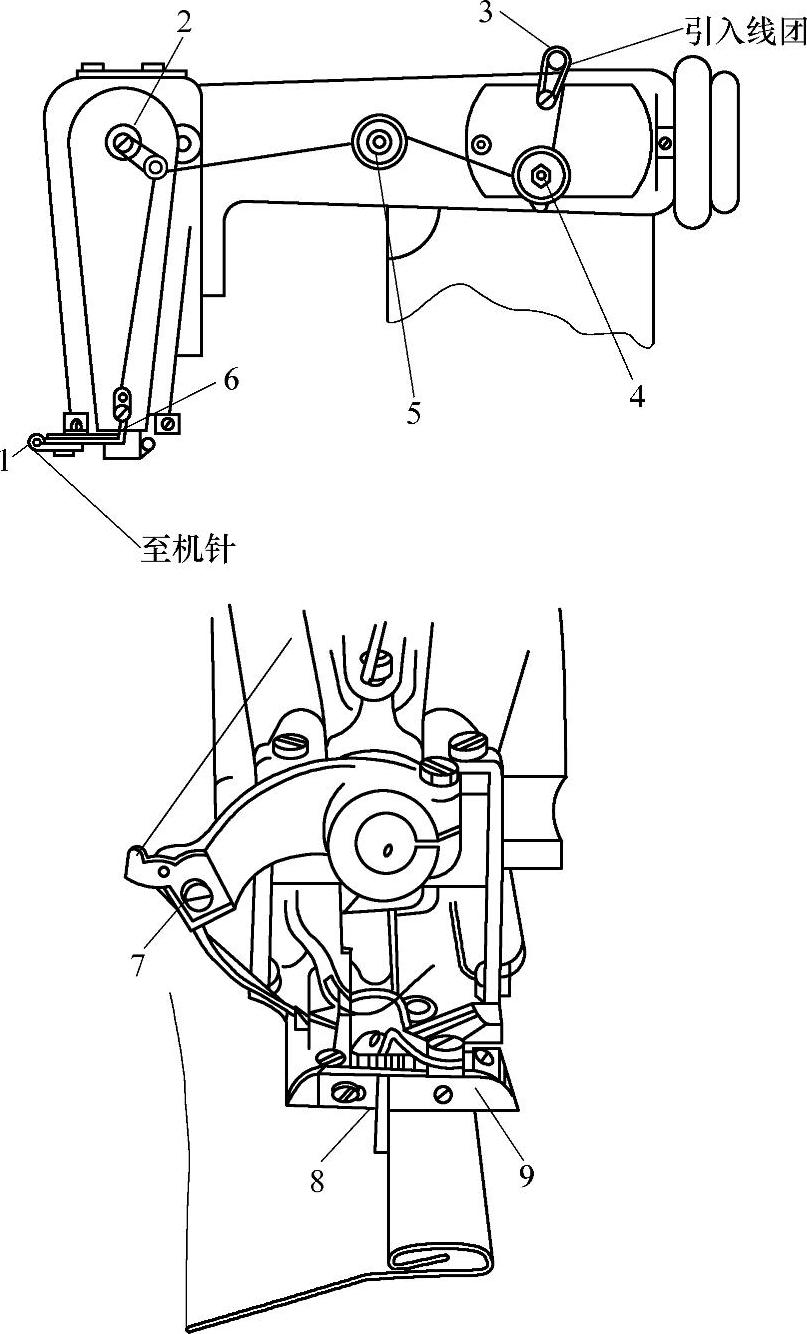 2

3

引入线团

6

5

4

1

至机针

7

8

9