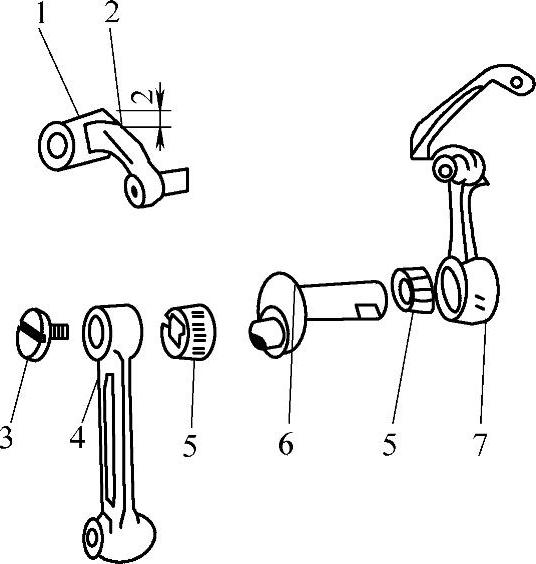 1
2
2
3
4
5
6
5
7