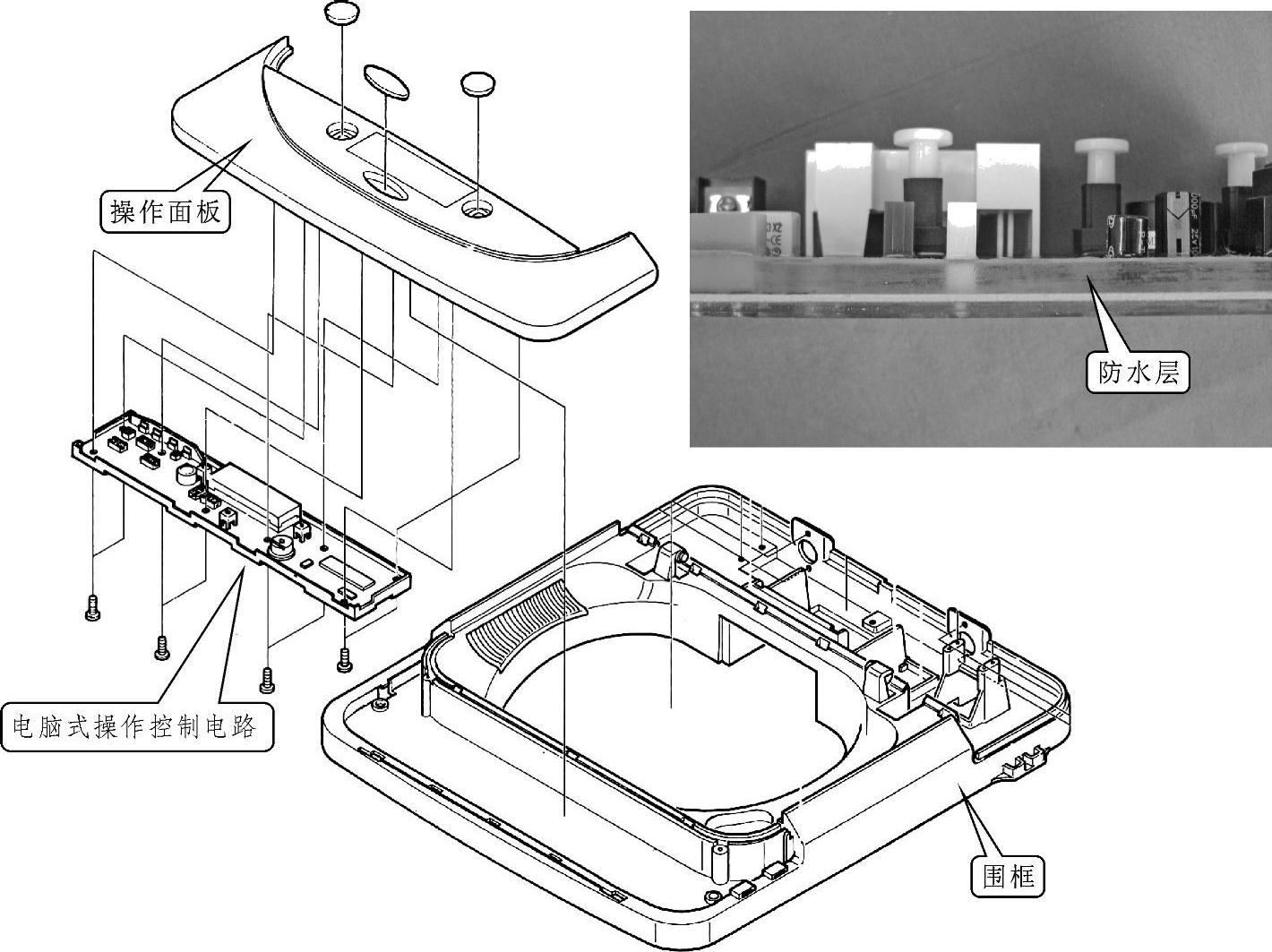 操作面板

防水层

电脑式操作控制电路

围框