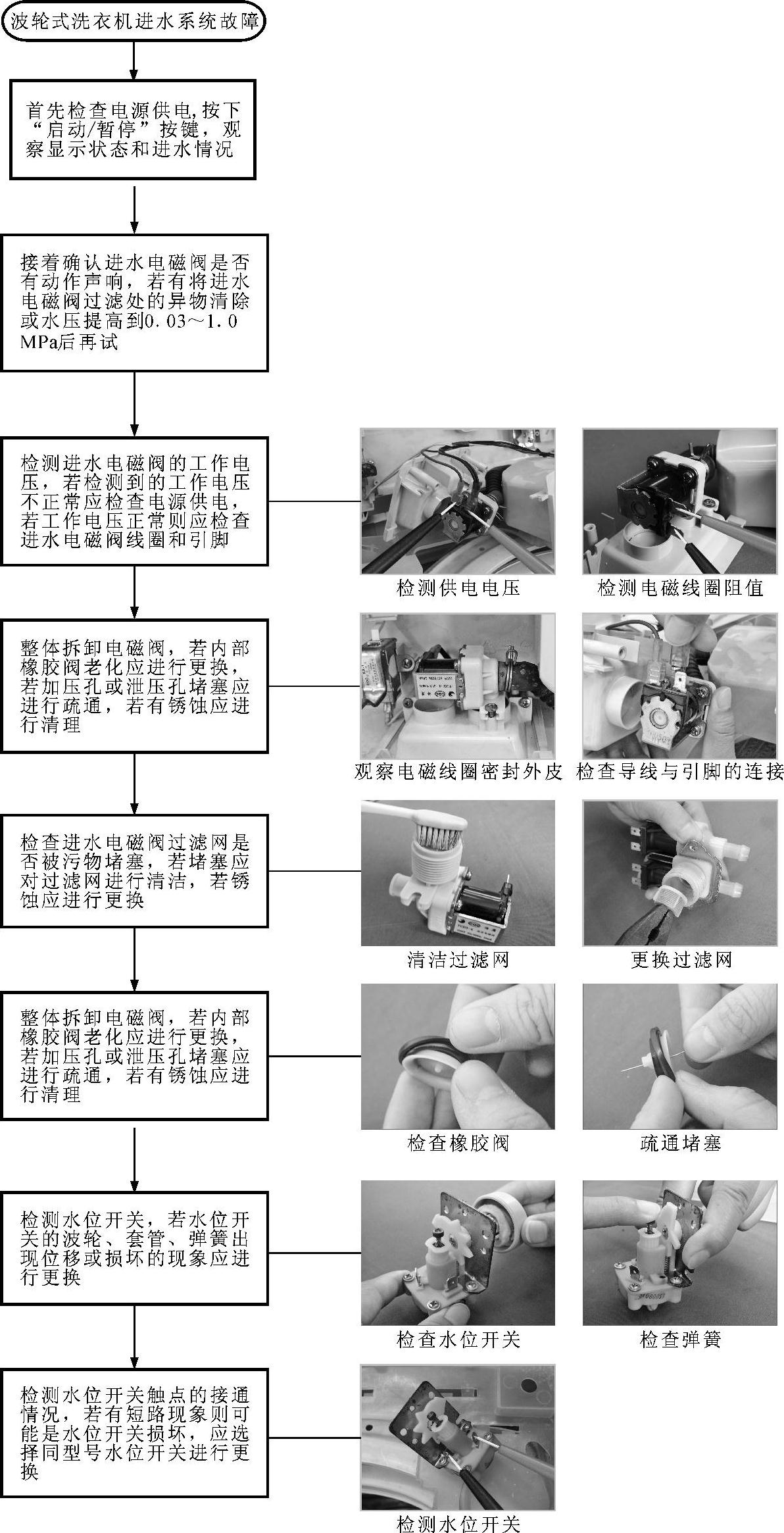 波轮式洗衣机进水系统故障

首先检查电源供电，按下“启动/暂停”按键，观察显示状态和进水情况

接着确认进水电磁阀是否有动作声响，若有将进水电磁阀过滤处的异物清除或水压提高到0.03～1.0 MPa后再试

检测进水电磁阀的工作电压，若检测到的工作电压不正常应检查电源供电，若工作电压正常则应检查进水电磁阀线圈和引脚

检测供电电压

检测电磁线圈阻值

整体拆卸电磁阀，若内部橡胶阀老化应进行更换，若加压孔或泄压孔堵塞应进行疏通，若有锈蚀应进行清理

观察电磁线圈密封外皮

检查导线与引脚的连接

检查进水电磁阀过滤网是否被污物堵塞，若堵塞应对过滤网进行清洁，若锈蚀应进行更换

清洁过滤网

更换过滤网

整体拆卸电磁阀，若内部橡胶阀老化应进行更换，若加压孔或泄压孔堵塞应进行疏通，若有锈蚀应进行清理

检查橡胶阀

疏通堵塞

检测水位开关，若水位开关的波轮、套管、弹簧出现位移或损坏的现象应进行更换

检查水位开关

检查弹簧

检测水位开关触点的接通情况，若有短路现象则可能是水位开关损坏，应选择同型号水位开关进行更换

检测水位开关