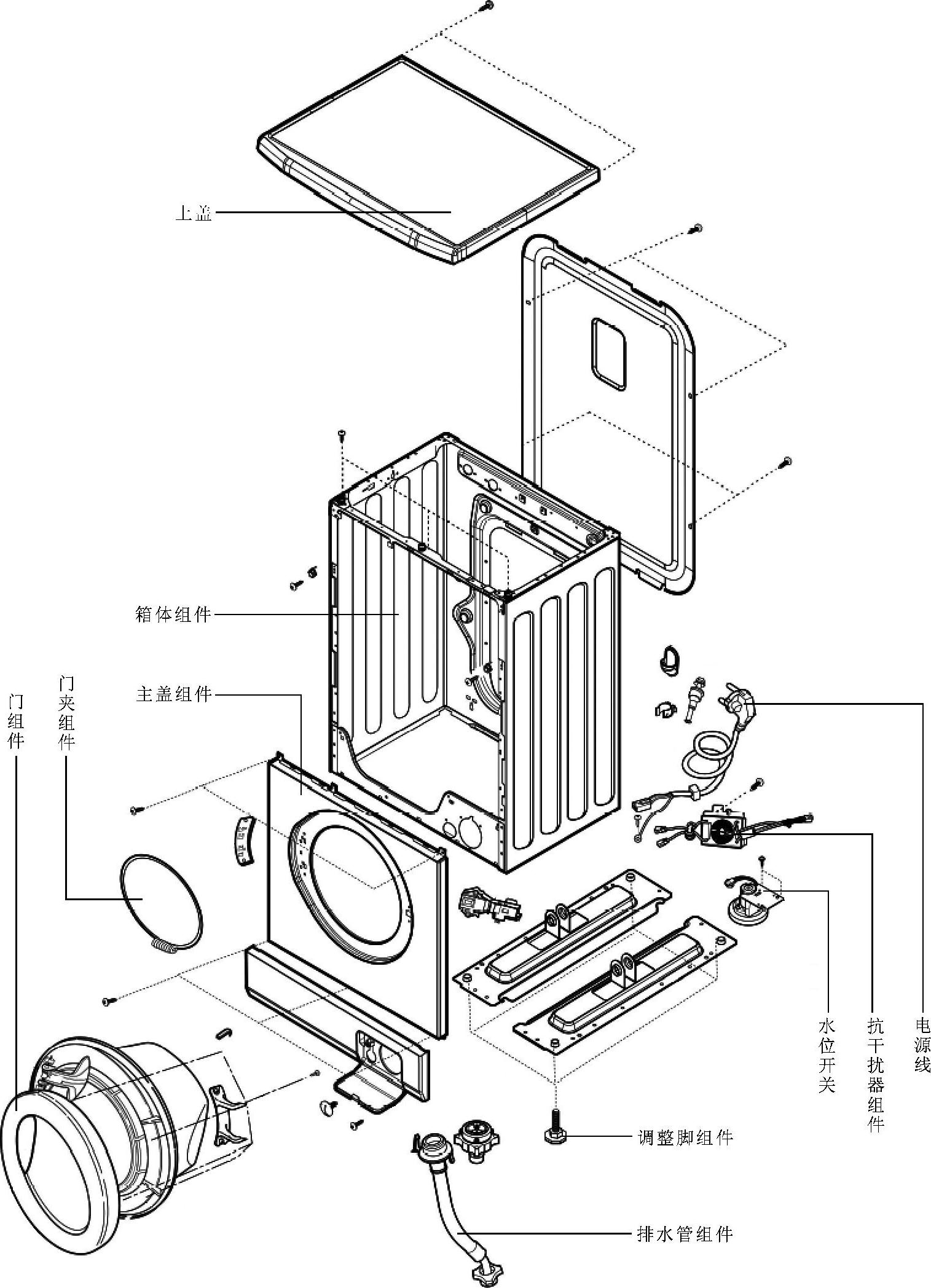 上盖

箱体组件

主盖组件

门夹组件

门组件

电源线

抗干扰器组件

水位开关

调整脚组件

排水管组件