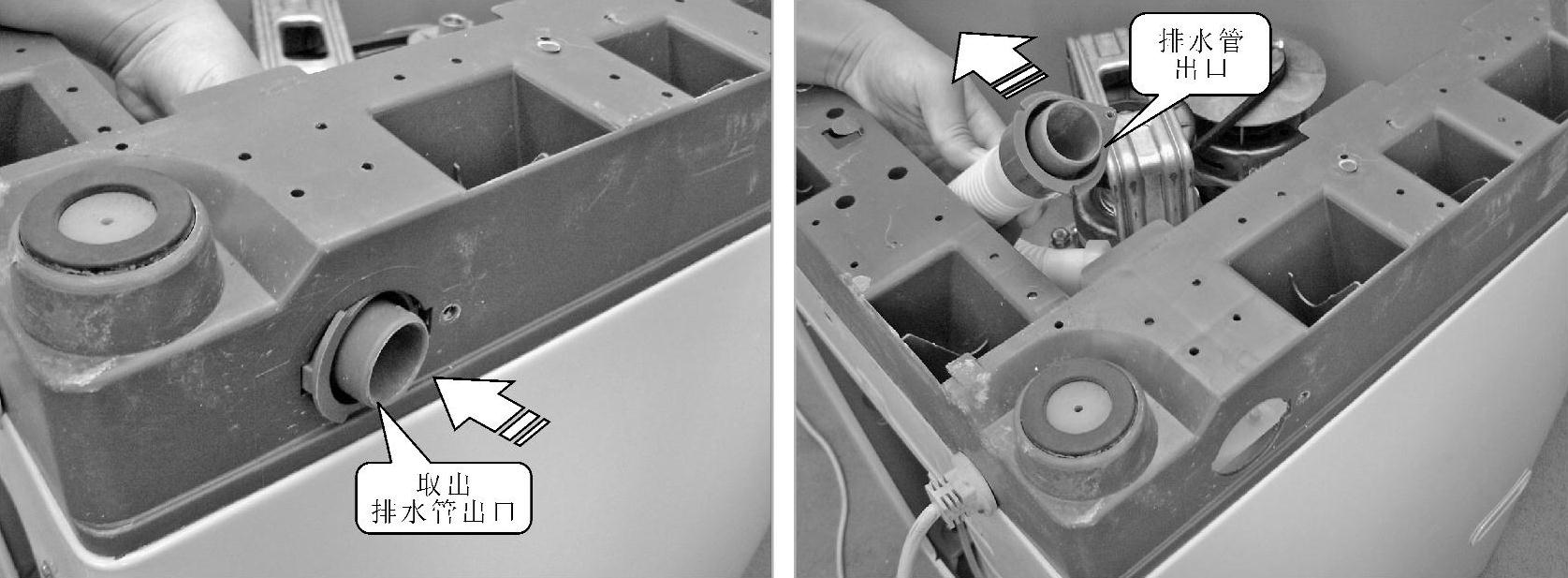 取出
排水管出口

排水管
出口