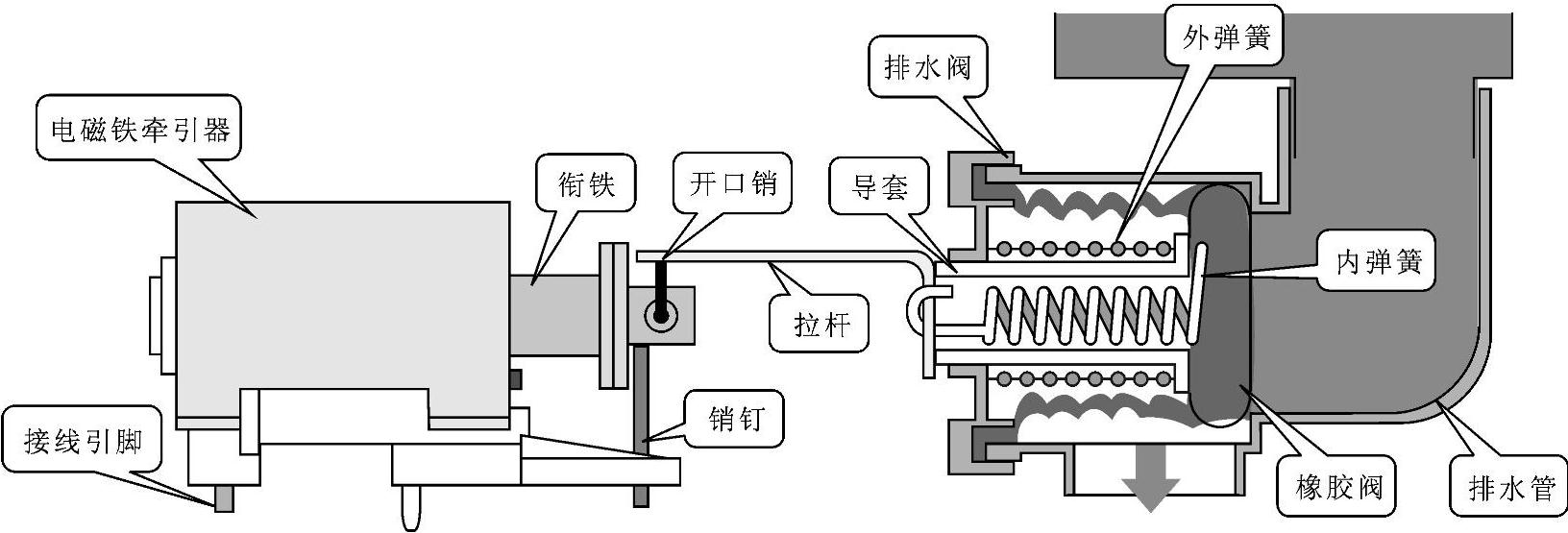 电磁铁牵引器
衔铁
开口销
导套
排水阀
外弹簧
内弹簧
拉杆
销钉
接线引脚
橡胶阀
排水管