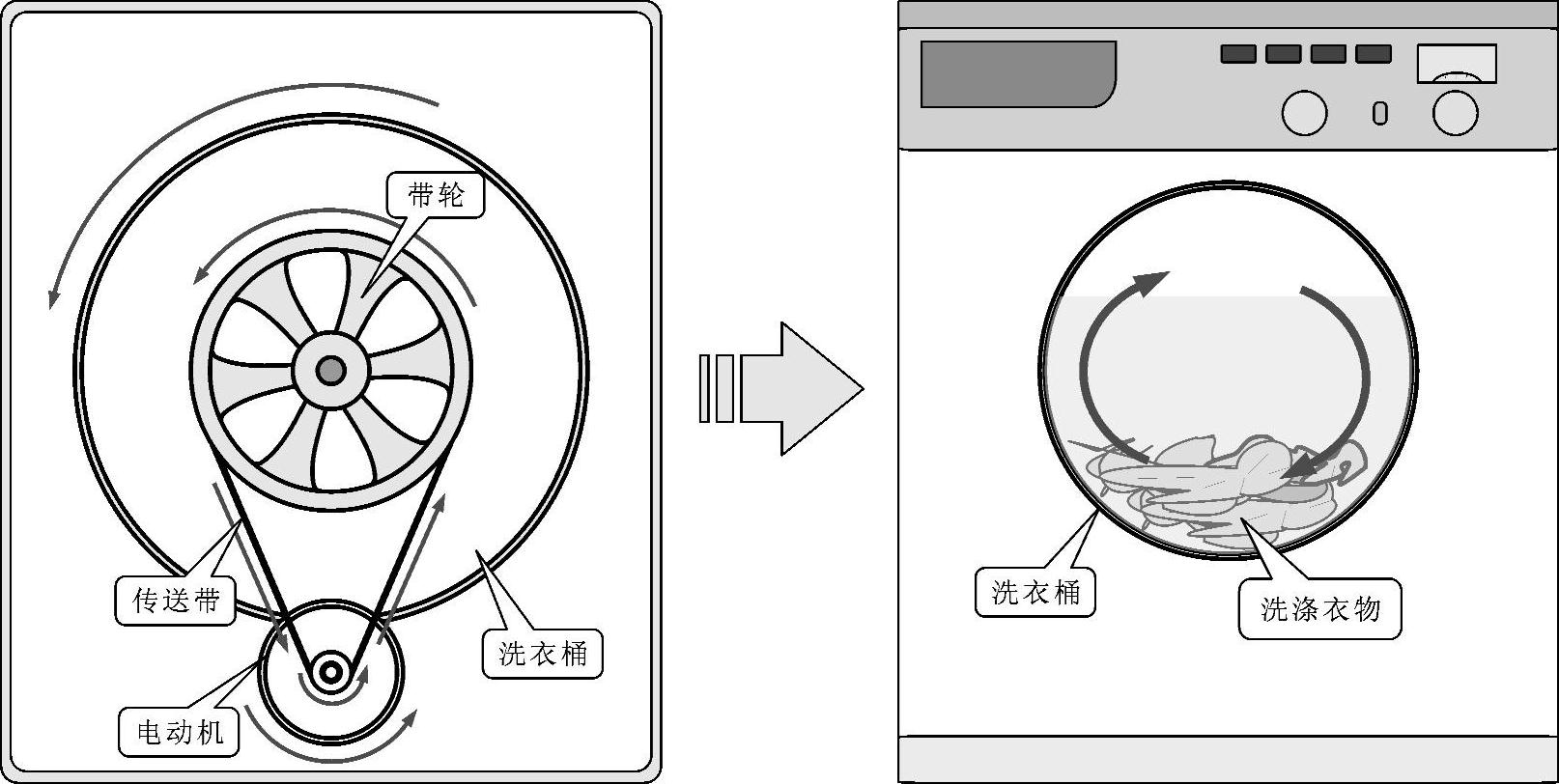 带轮

传送带

洗衣桶

电动机

洗衣桶

洗涤衣物