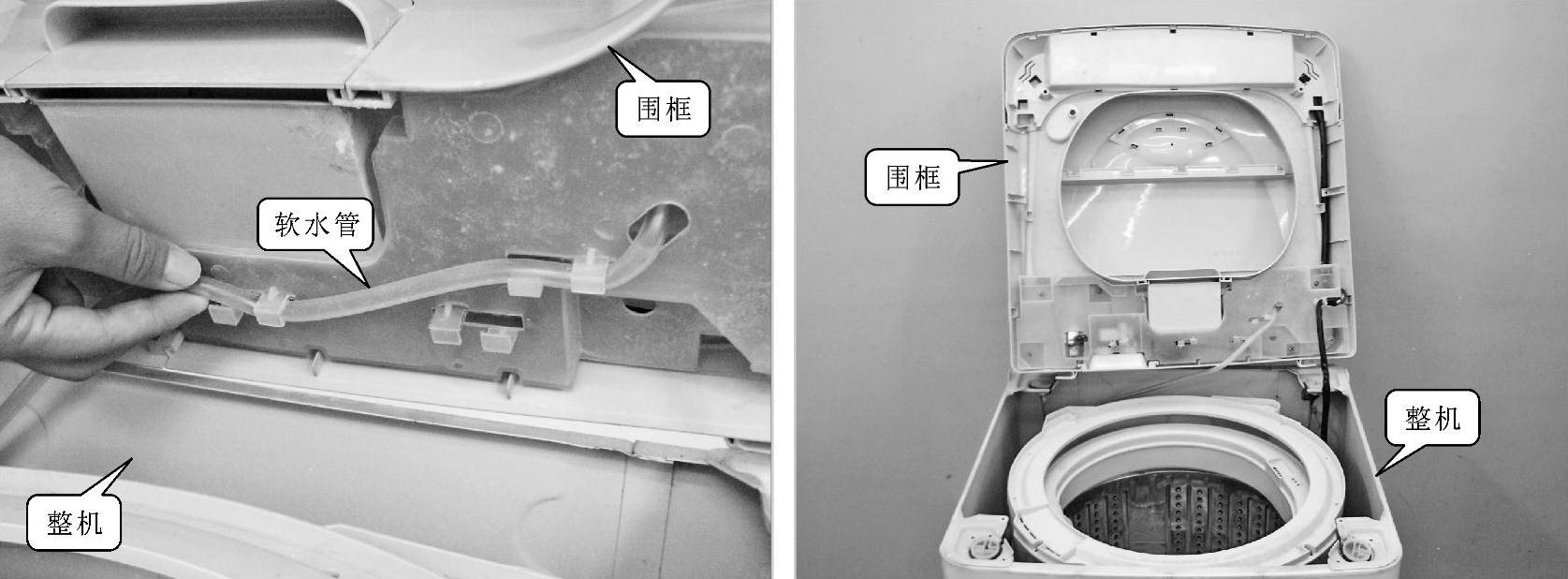 围框
软水管
整机

围框
整机