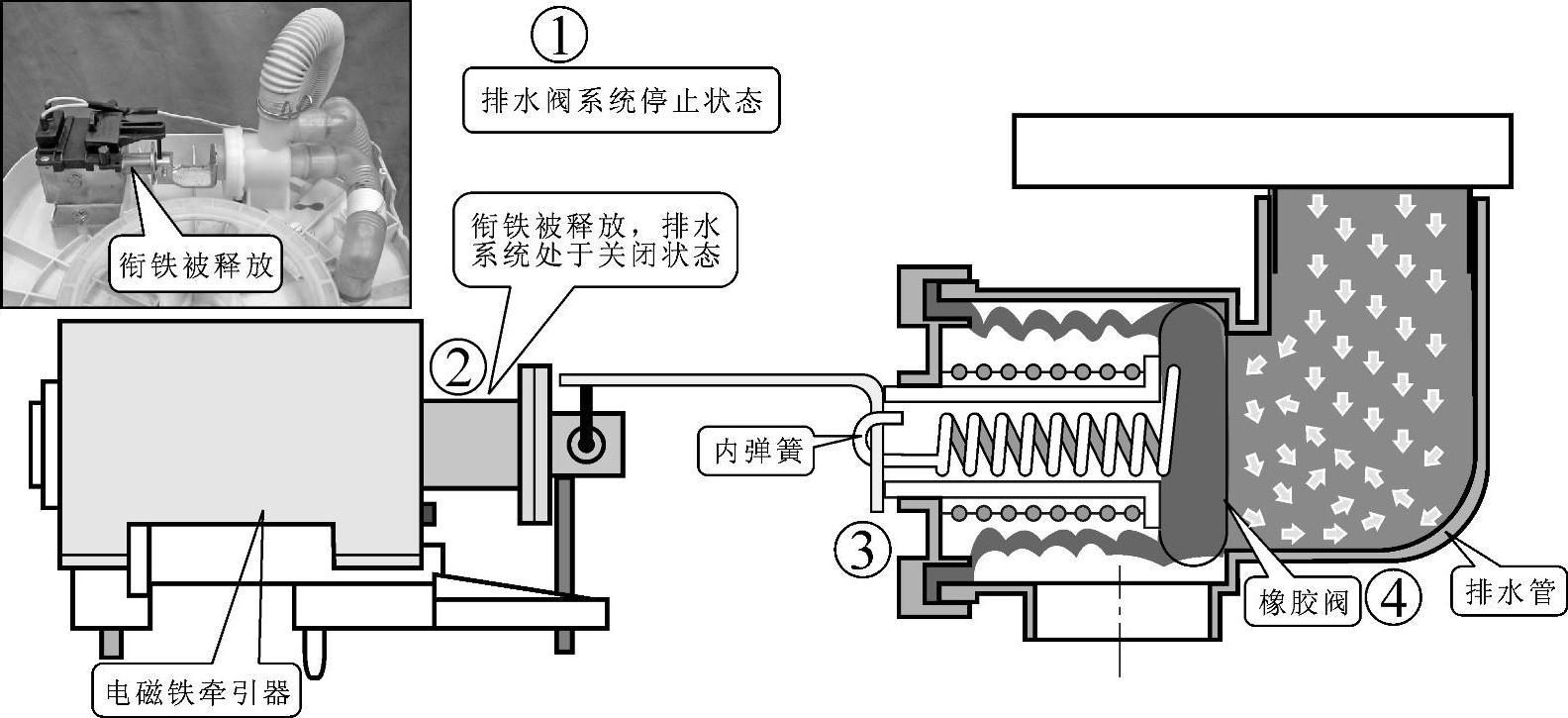 ①

排水阀系统停止状态

衔铁被释放

衔铁被释放，排水系统处于关闭状态

②

内弹簧

③

电磁铁牵引器

橡胶阀

④

排水管