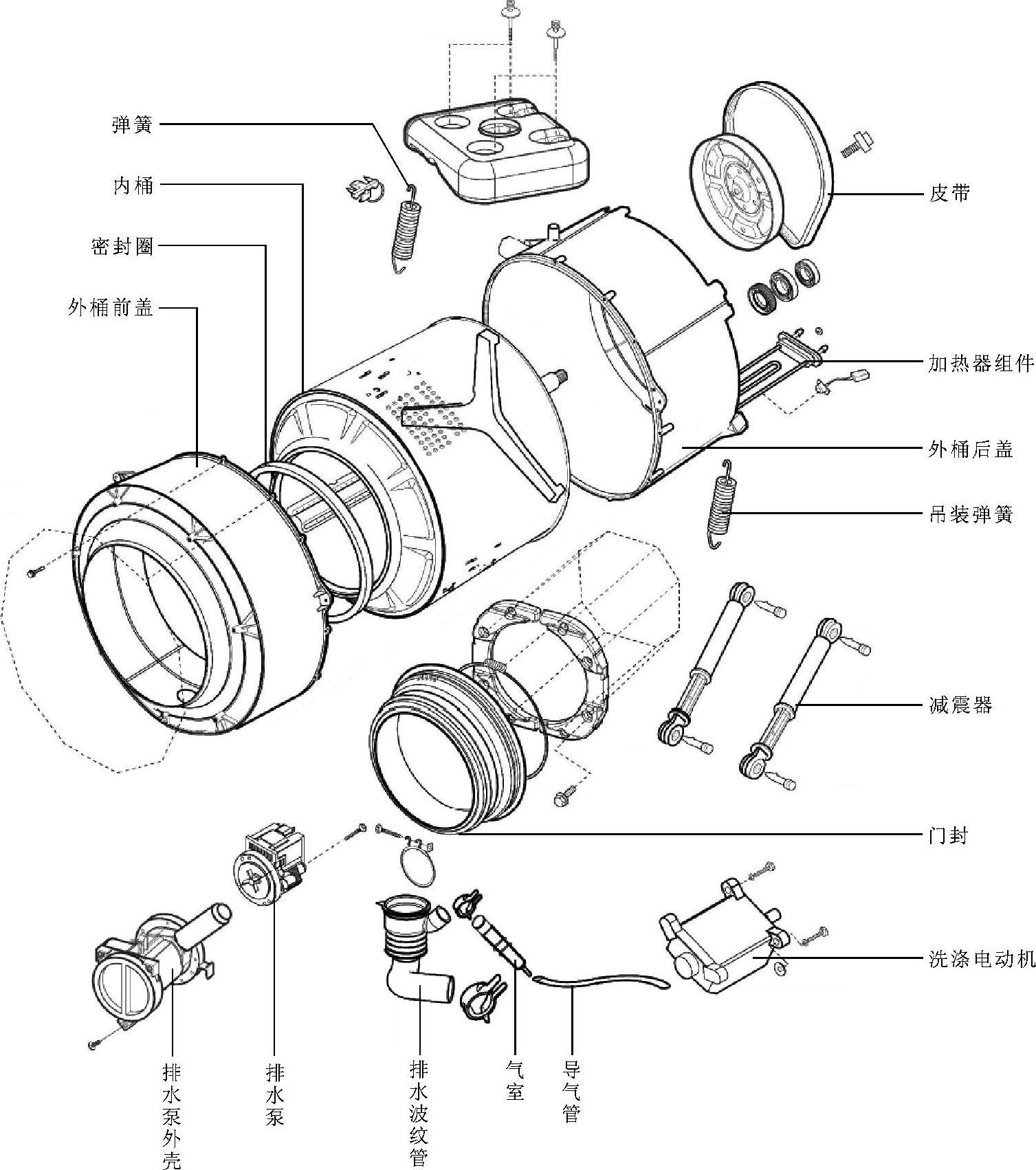 弹簧
内桶
密封圈
外桶前盖
皮带
加热器组件
外桶后盖
吊装弹簧
减震器
门封
洗涤电动机
排水泵外壳
排水泵
排水波纹管
气室
导气管