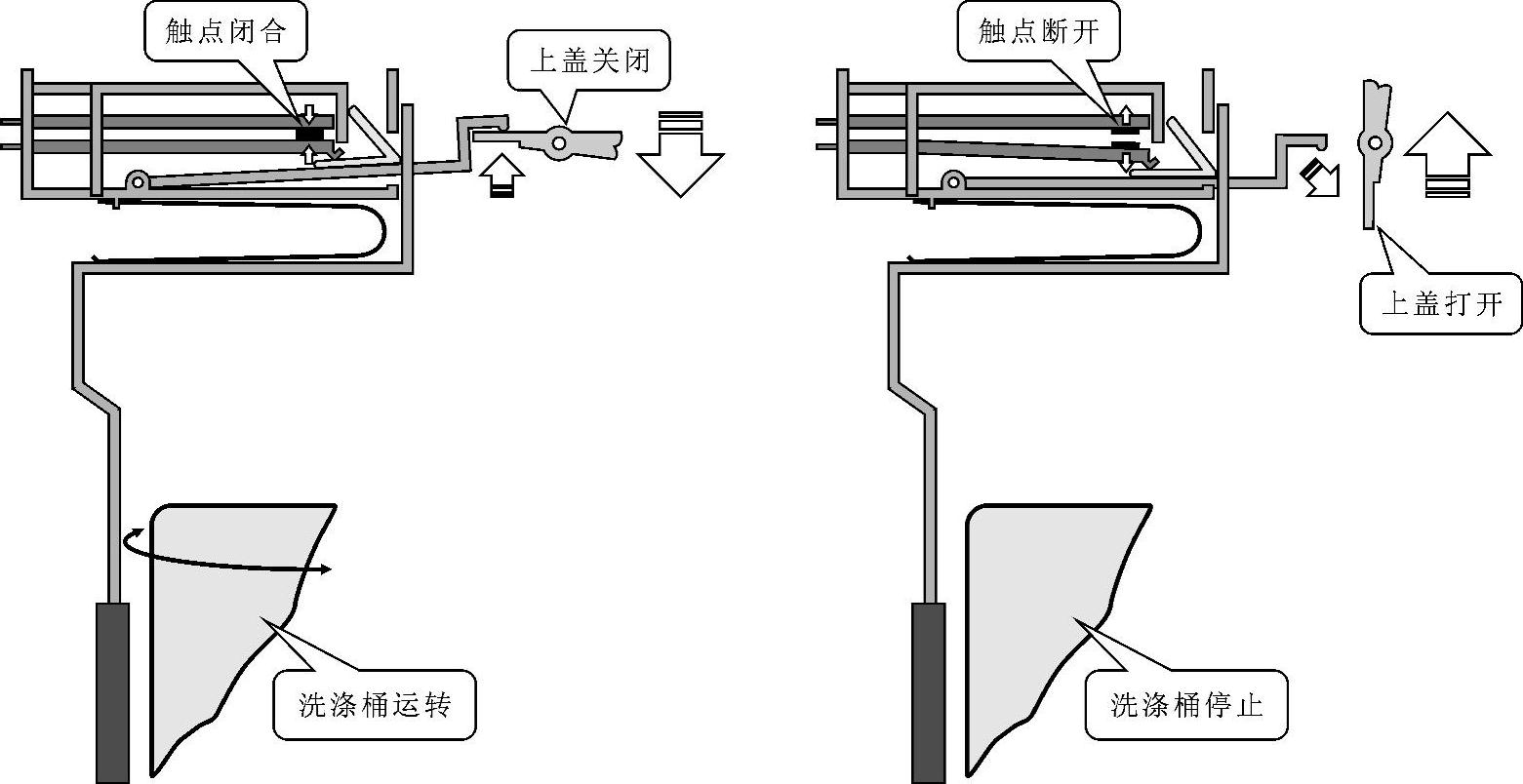 触点闭合

上盖关闭

洗涤桶运转

触点断开

上盖打开

洗涤桶停止