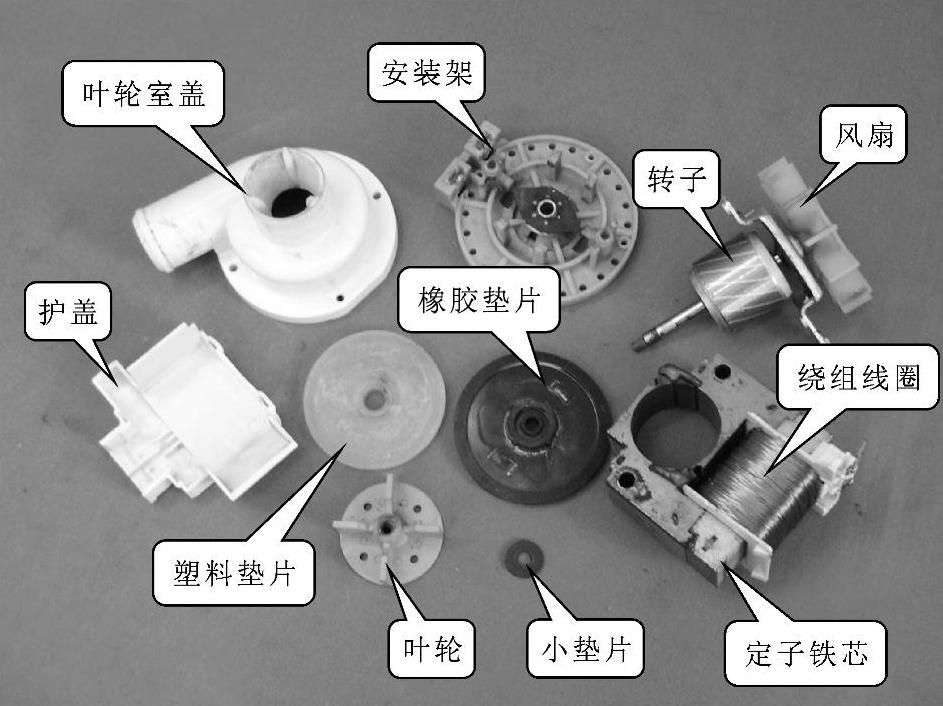 叶轮室盖

安装架

风扇

转子

护盖

橡胶垫片

绕组线圈

塑料垫片

叶轮

小垫片

定子铁芯