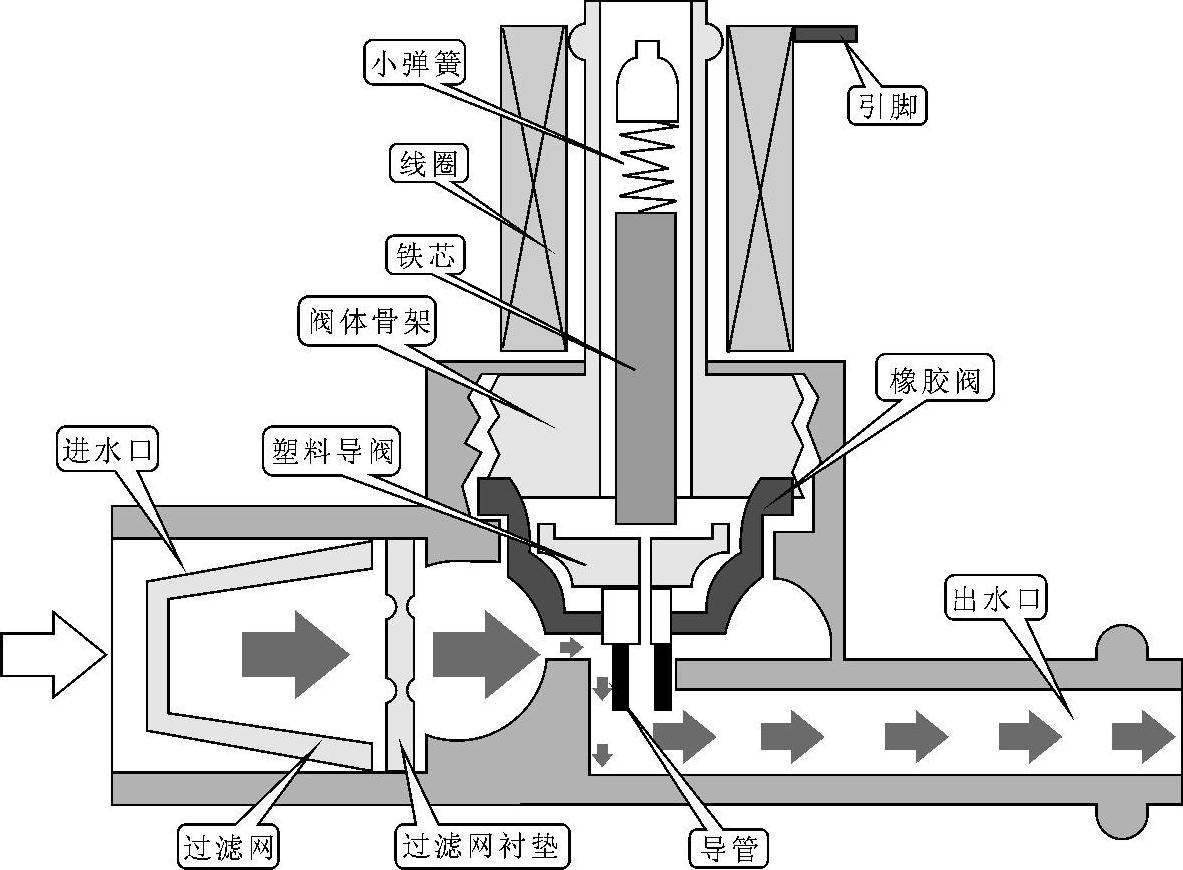 小弹簧

引脚

线圈

铁芯

阀体骨架

橡胶阀

进水口

塑料导阀

出水口

过滤网

过滤网衬垫

导管