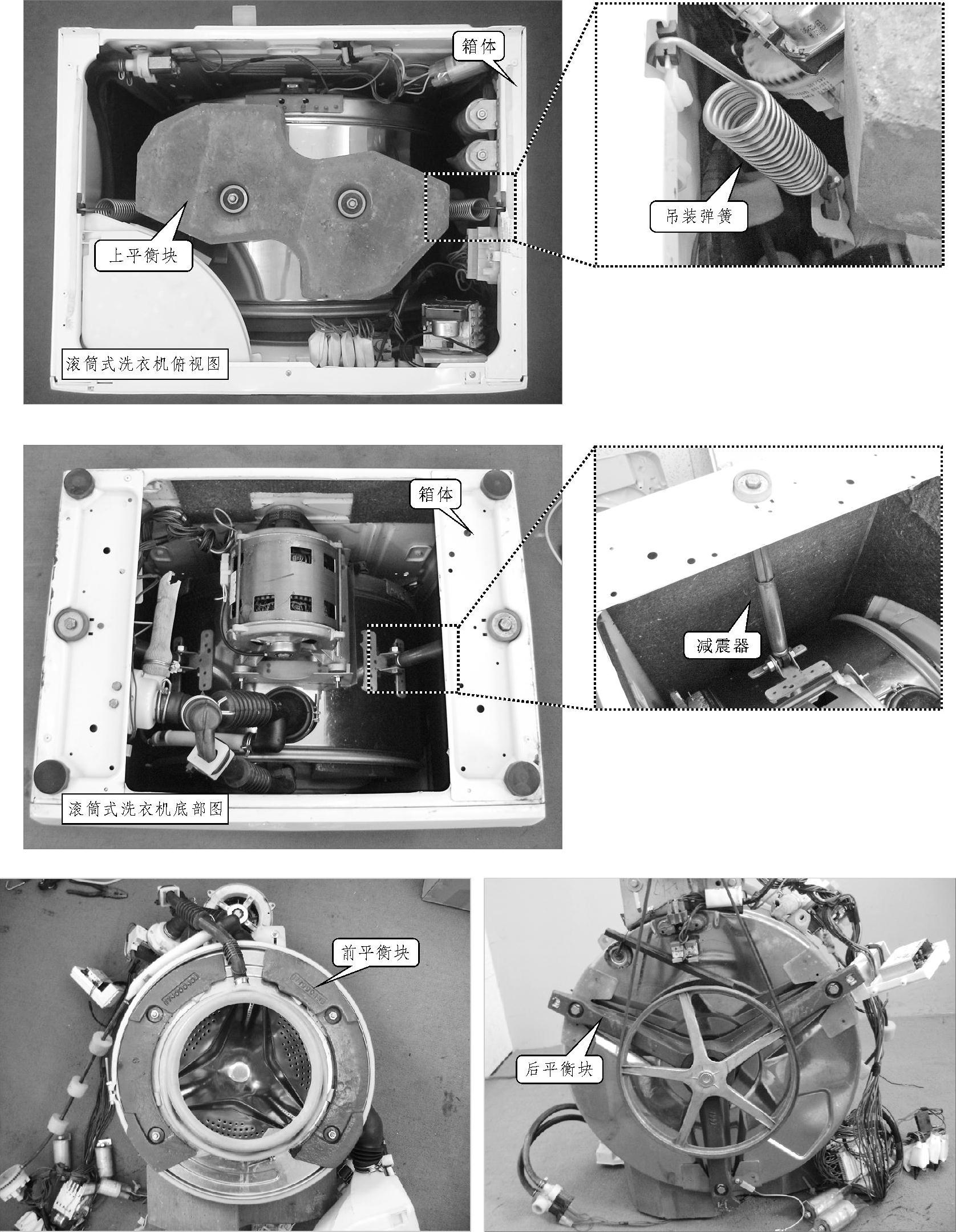 箱体

上平衡块

滚筒式洗衣机俯视图

吊装弹簧

箱体

滚筒式洗衣机底部图

减震器

前平衡块

后平衡块