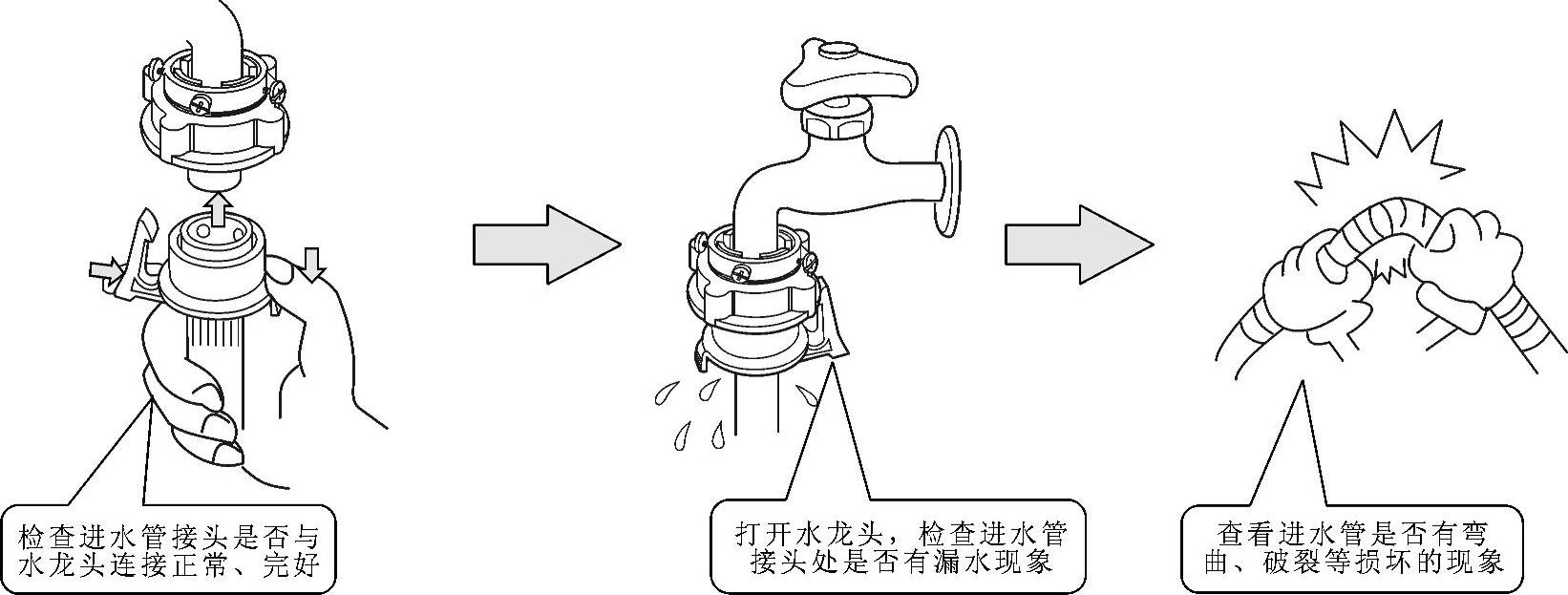 检查进水管接头是否与水龙头连接正常、完好

打开水龙头，检查进水管接头处是否有漏水现象

查看进水管是否有弯曲、破裂等损坏的现象