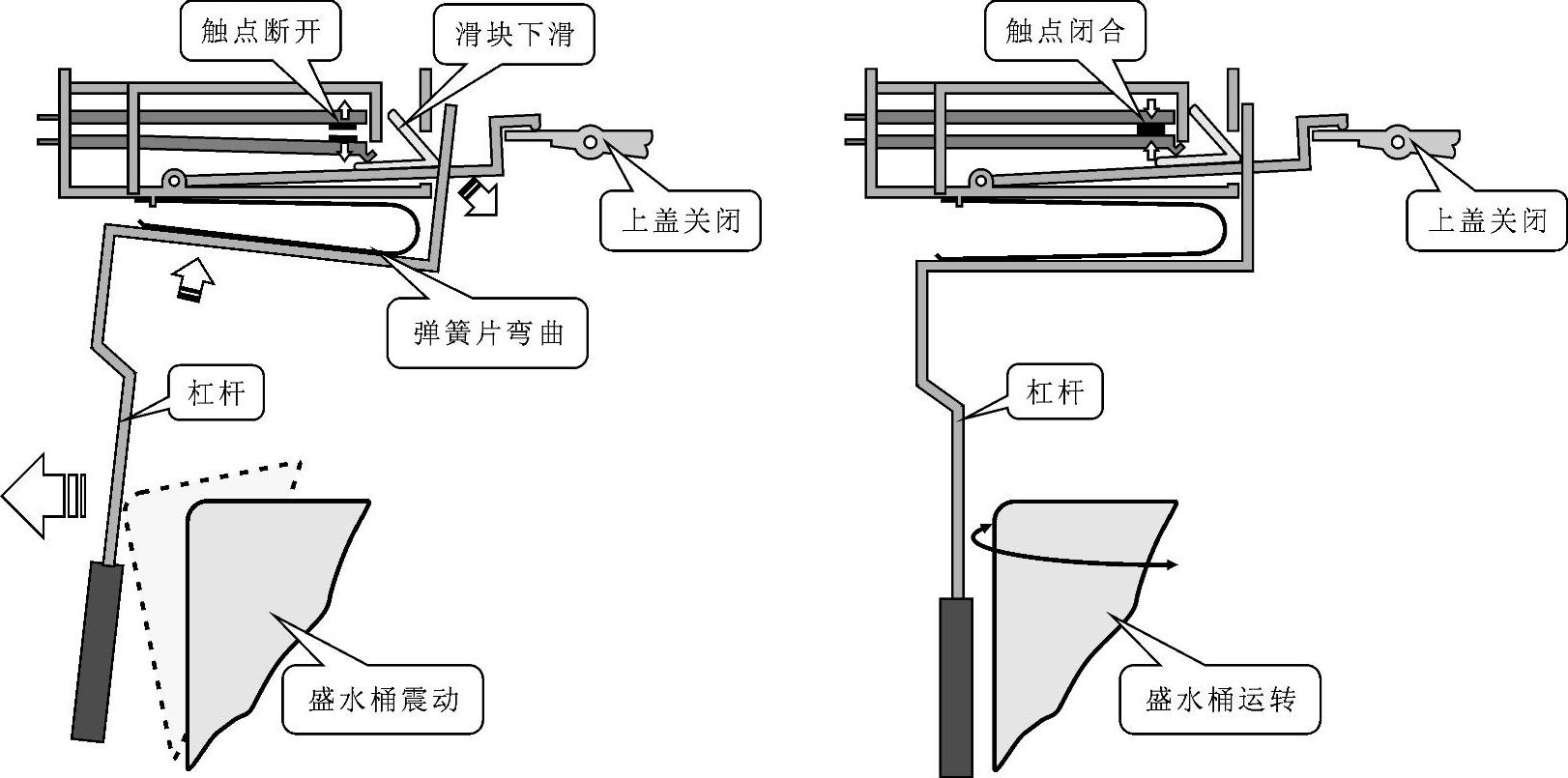 触点断开

滑块下滑

上盖关闭

弹簧片弯曲

杠杆

盛水桶震动

触点闭合

上盖关闭

杠杆

盛水桶运转